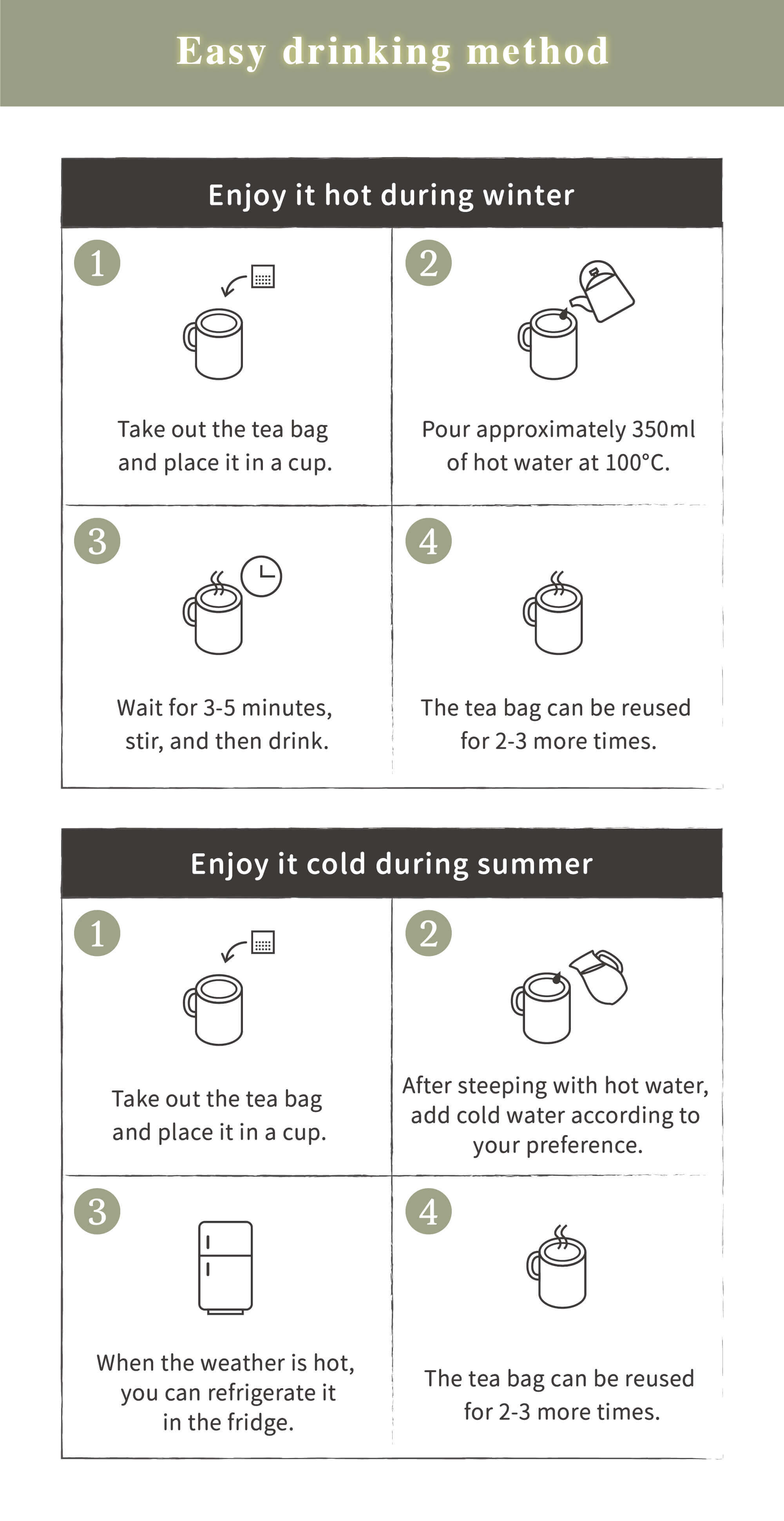 Easy drinking method

Enjoy it hot during winter

1
Take out the tea bag and place it in a cup.

2
Pour approximately 350ml of hot water at 100°C.

3
Wait for 3-5 minutes, stir, and then drink.

4
The tea bag can be reused for 2-3 more times.

Enjoy it cold during summer

1
Take out the tea bag and place it in a cup.

2
After steeping with hot water, add cold water according to your preference.

3
When the weather is hot, you can refrigerate it in the fridge.

4
The tea bag can be reused for 2-3 more times.