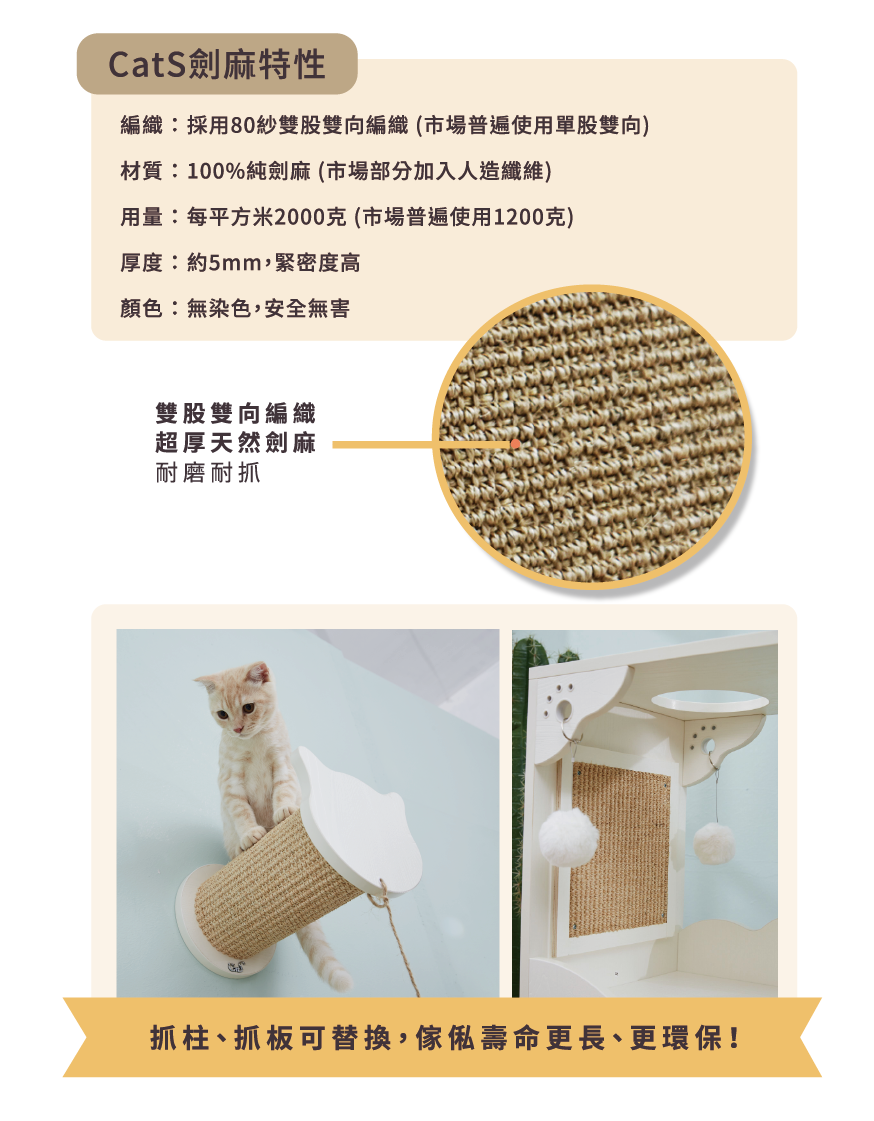 CatS劍麻特性

編織：採用80紗雙股雙向編織 (市場普遍使用單股雙向)

材質：100%純劍麻 (市場部分加入人造纖維)

用量：每平方米2000克 (市場普遍使用1200克)

厚度：約5mm，緊密度高

顏色：無染色，安全無害

雙股雙向編織
超厚天然劍麻
耐磨耐抓

抓柱、抓板可替換，傢俬壽命更長、更環保！