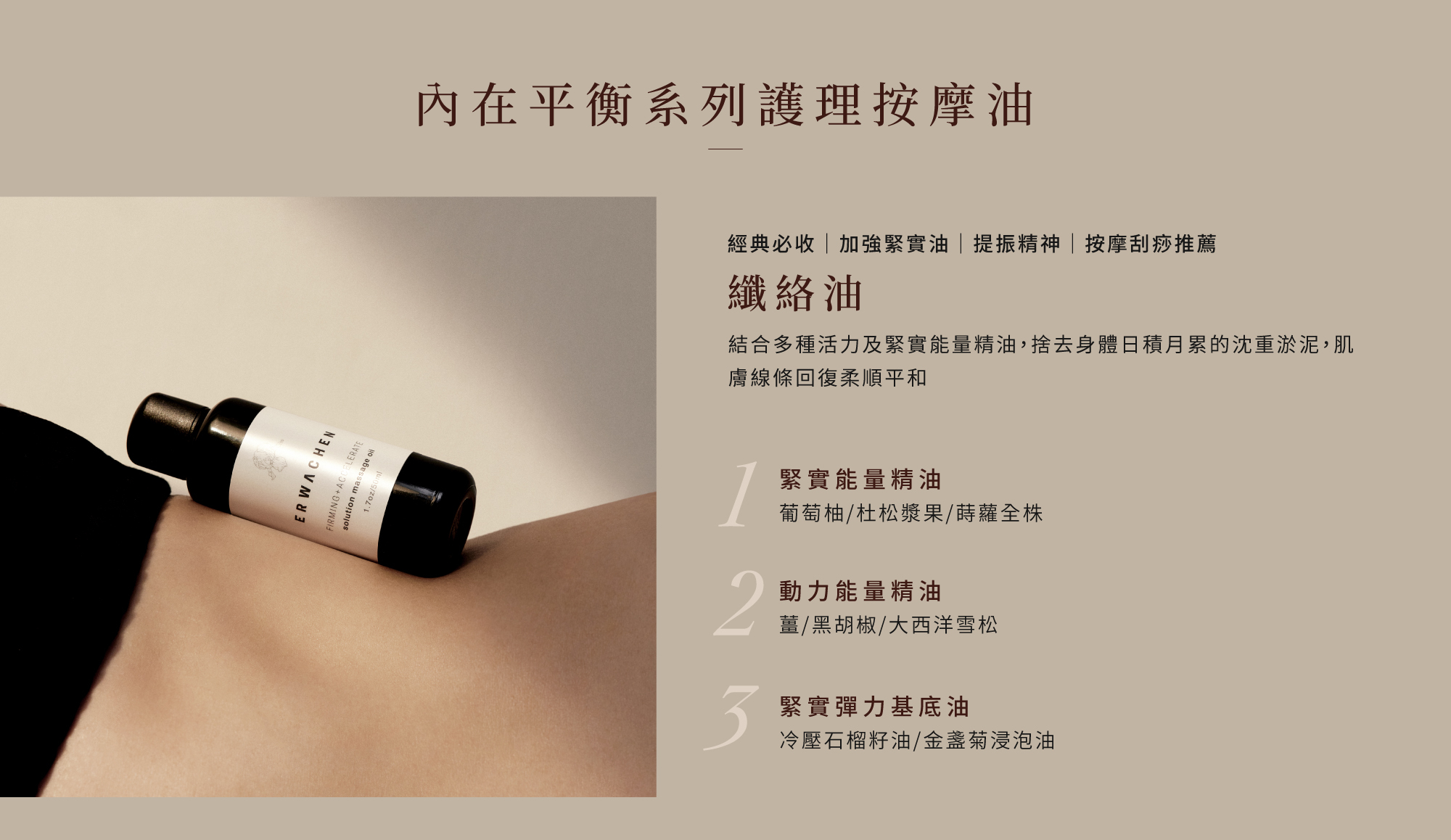 內在平衡系列護理按摩油

ERWACHEN
FIRMING+ACCELERATE
solution massage oil
1.7oz/50ml

經典必收｜加強緊實油｜提振精神｜按摩刮痧推薦

纖絡油

結合多種活力及緊實能量精油，捨去身體日積月累的沈重淤泥，肌膚線條回復柔順平和

1
緊實能量精油
葡萄柚/杜松漿果/蒔蘿全株

2
動力能量精油
薑/黑胡椒/大西洋雪松

3
緊實彈力基底油
冷壓石榴籽油/金盞菊浸泡油