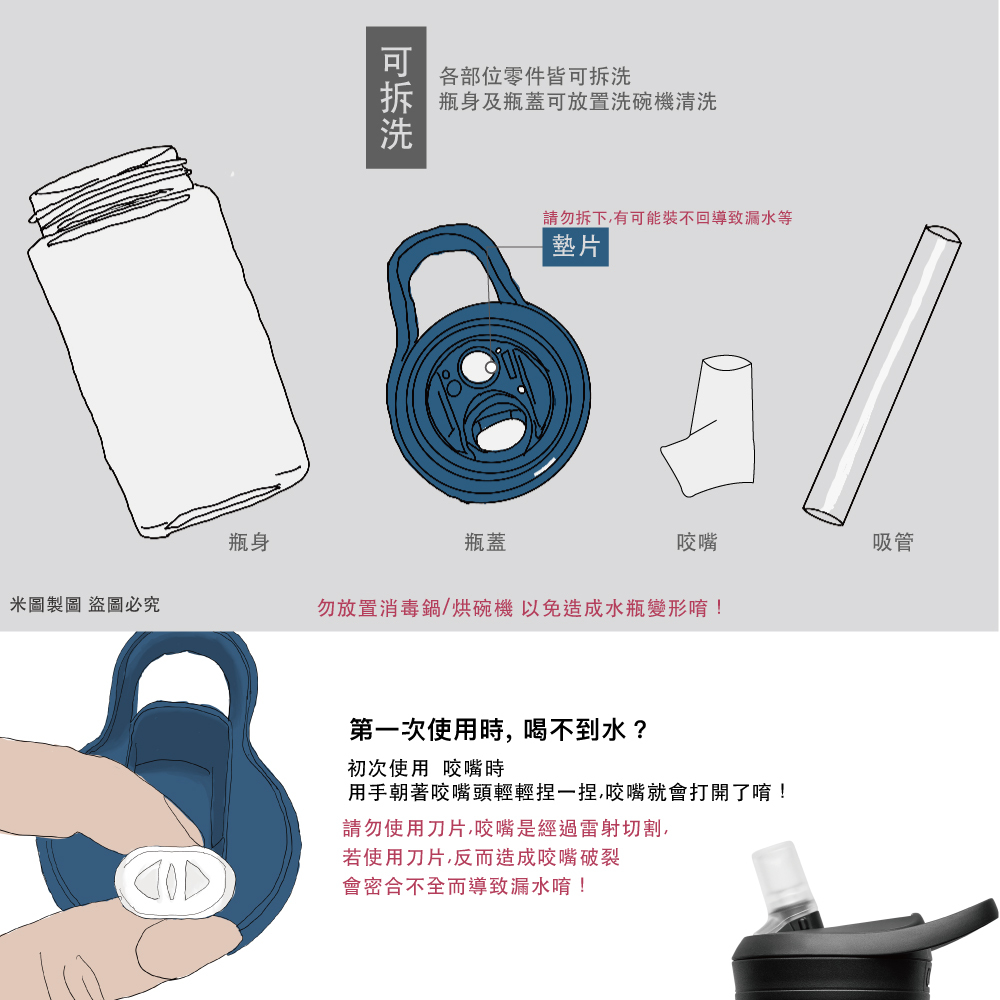 可拆洗

各部位零件皆可拆洗
瓶身及瓶蓋可放置洗碗機清洗

請勿拆下,有可能裝不回導致漏水等

墊片

瓶身

瓶蓋

咬嘴

吸管

米圖製圖 盜圖必究

勿放置消毒鍋/烘碗機 以免造成水瓶變形唷！

第一次使用時, 喝不到水？

初次使用 咬嘴時
用手朝著咬嘴頭輕輕捏一捏,咬嘴就會打開了唷！

請勿使用刀片,咬嘴是經過雷射切割,
若使用刀片,反而造成咬嘴破裂
會密合不全而導致漏水唷！