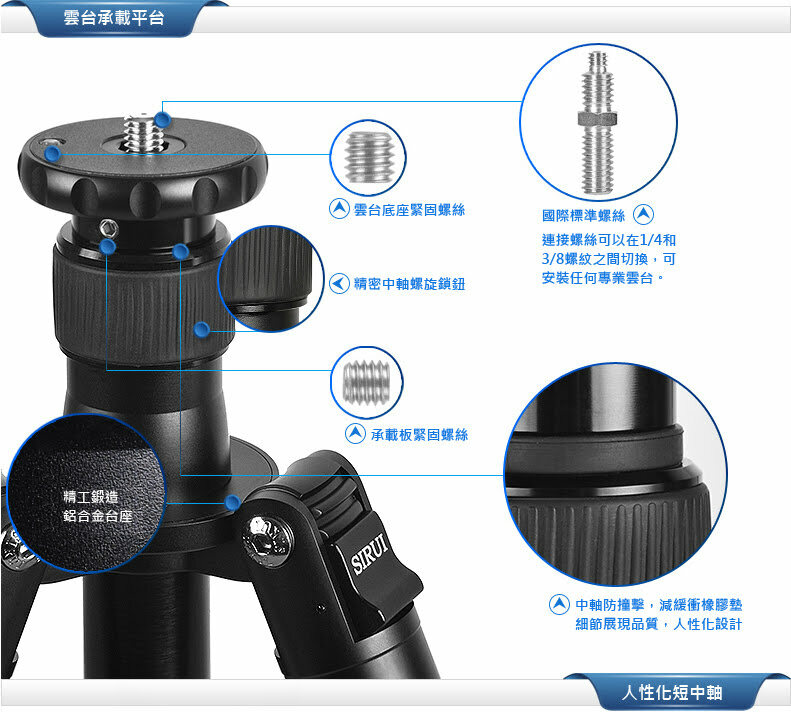 雲台承載平台

雲台底座緊固螺絲

國際標準螺絲

連接螺絲可以在1/4和3/8螺紋之間切換，可安裝任何專業雲台。

精密中軸螺旋鎖鈕

承載板緊固螺絲

精工鍛造
鋁合金台座

SIRUI

中軸防撞擊，減緩衝橡膠墊
細節展現品質，人性化設計

人性化短中軸