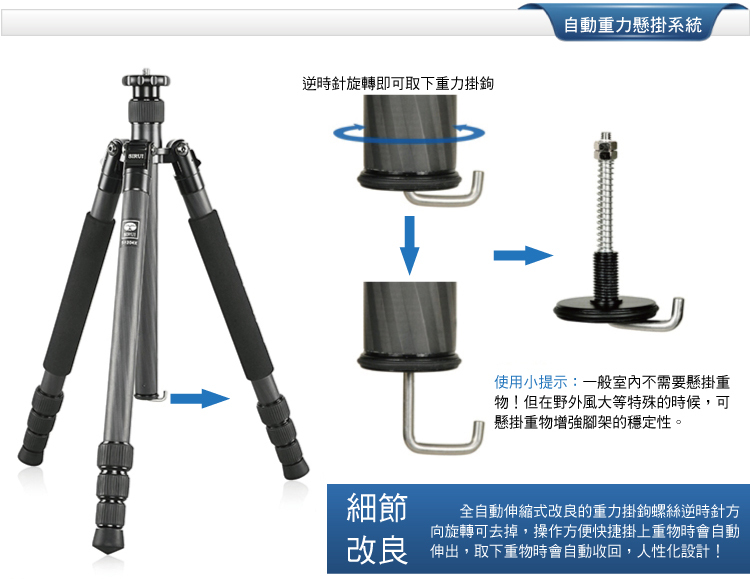 自動重力懸掛系統

逆時針旋轉即可取下重力掛鉤

SIRUI

使用小提示：一般室內不需要懸掛重物！但在野外風大等特殊的時候，可懸掛重物增強腳架的穩定性。

細節改良

全自動伸縮式改良的重力掛鉤螺絲逆時針方向旋轉可去掉，操作方便快捷掛上重物時會自動伸出，取下重物時會自動收回，人性化設計！