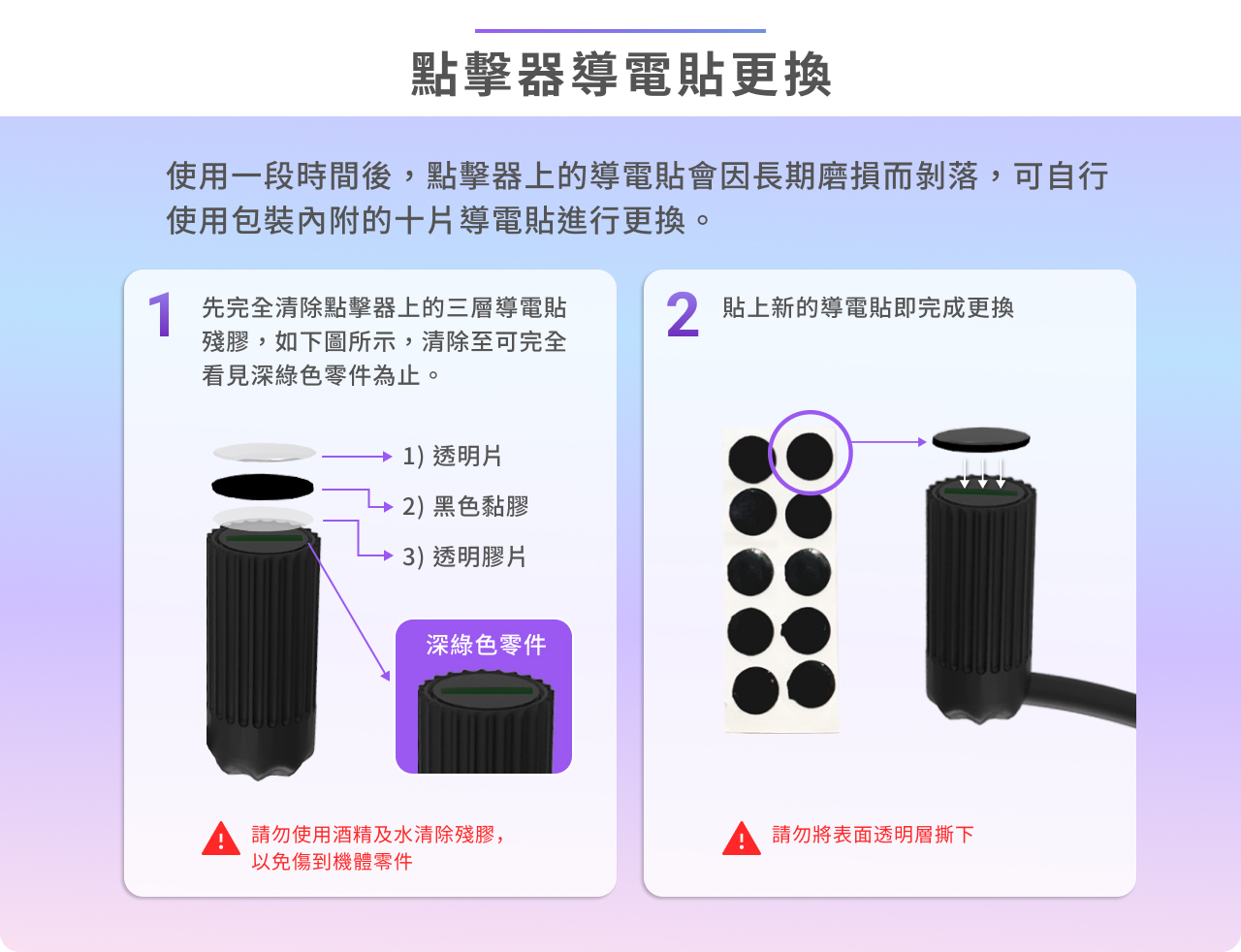 點擊器導電貼更換

使用一段時間後，點擊器上的導電貼會因長期磨損而剝落，可自行使用包裝內附的十片導電貼進行更換。

1 先完全清除點擊器上的三層導電貼殘膠，如下圖所示，清除至可完全看見深綠色零件為止。

1) 透明片
2) 黑色黏膠
3) 透明膠片

深綠色零件

請勿使用酒精及水清除殘膠，以免傷到機體零件

2 貼上新的導電貼即完成更換

請勿將表面透明層撕下