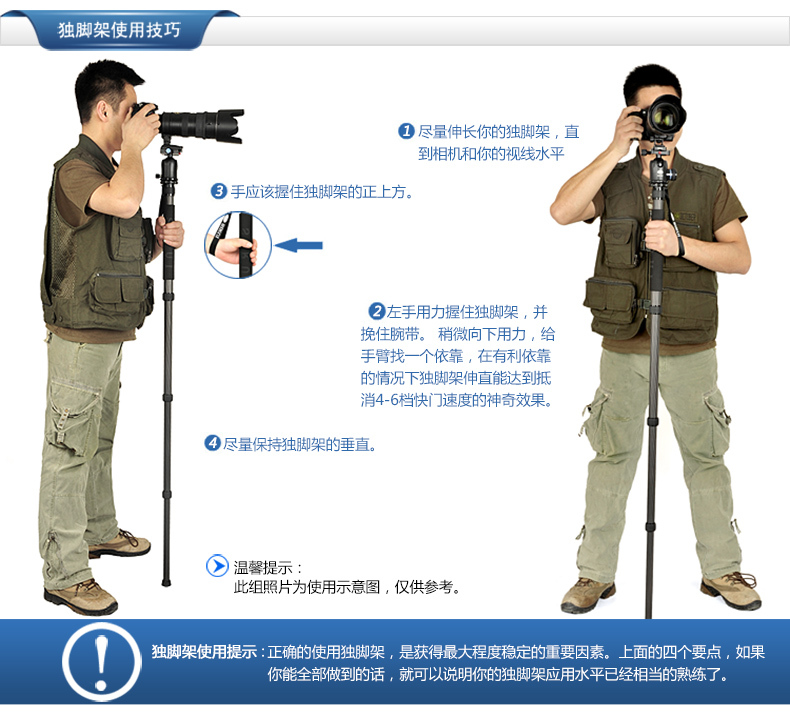 独脚架使用技巧

1 尽量伸长你的独脚架，直到相机和你的视线水平

3 手应该握住独脚架的正上方。

2 左手用力握住独脚架，并挽住腕带。稍微向下用力，给手臂找一个依靠，在有利依靠的情况下独脚架伸直能达到抵消4-6档快门速度的神奇效果。

4 尽量保持独脚架的垂直。

温馨提示：
此组照片为使用示意图，仅供参考。

独脚架使用提示：正确的使用独脚架，是获得最大程度稳定的重要因素。上面的四个要点，如果你能全部做到的话，就可以说明你的独脚架应用水平已经相当的熟练了。