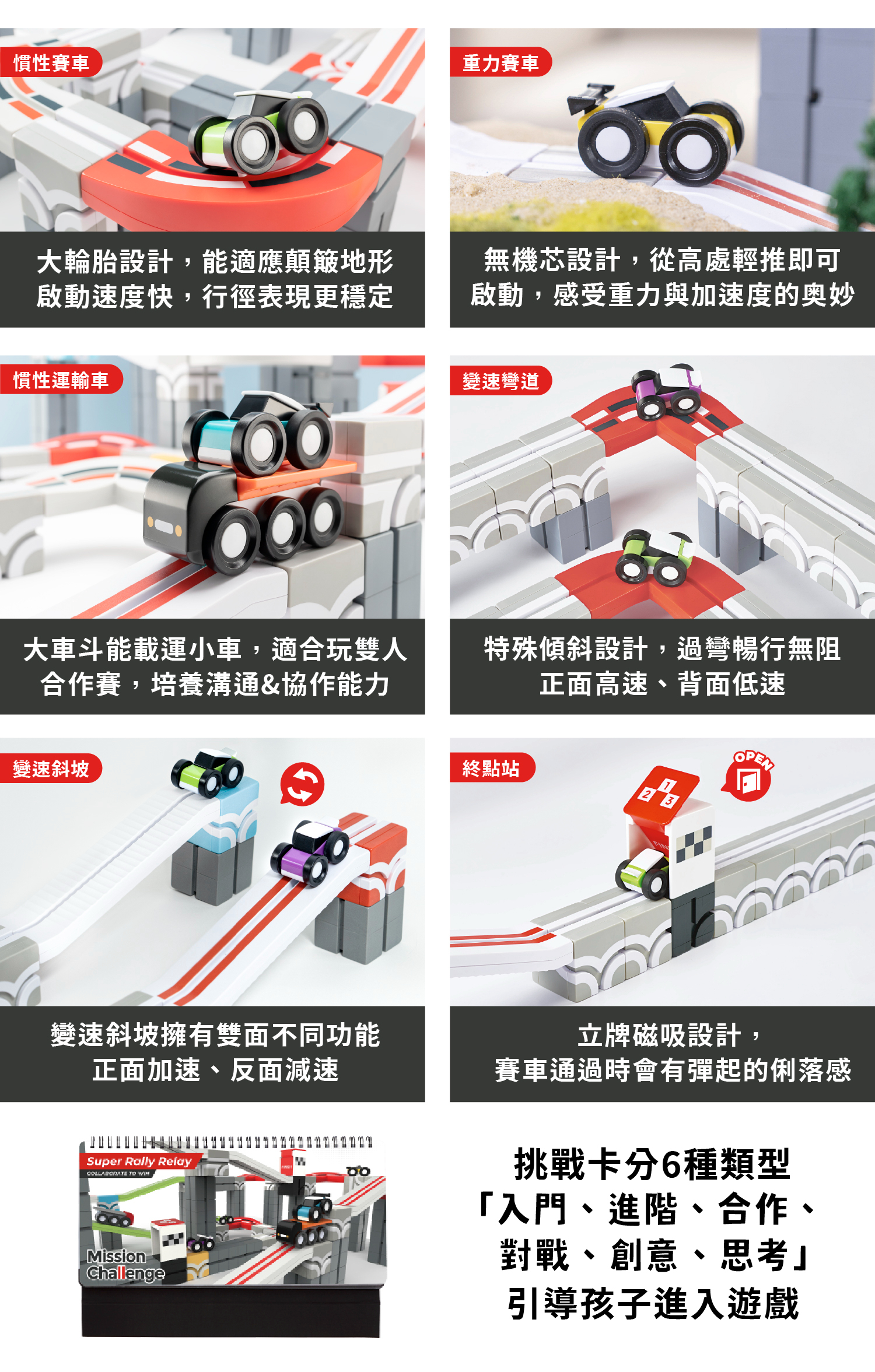 慣性賽車

大輪胎設計，能適應顛簸地形
啟動速度快，行徑表現更穩定

重力賽車

無機芯設計，從高處輕推即可
啟動，感受重力與加速度的奧妙

慣性運輸車

大車斗能載運小車，適合玩雙人
合作賽，培養溝通&協作能力

變速彎道

特殊傾斜設計，過彎暢行無阻
正面高速、背面低速

變速斜坡

變速斜坡擁有雙面不同功能
正面加速、反面減速

終點站

OPEN

1 2 3

立牌磁吸設計，
賽車通過時會有彈起的俐落感

Super Rally Relay
COLLABORATE TO WIN
Mission Challenge

挑戰卡分6種類型
「入門、進階、合作、
對戰、創意、思考」
引導孩子進入遊戲