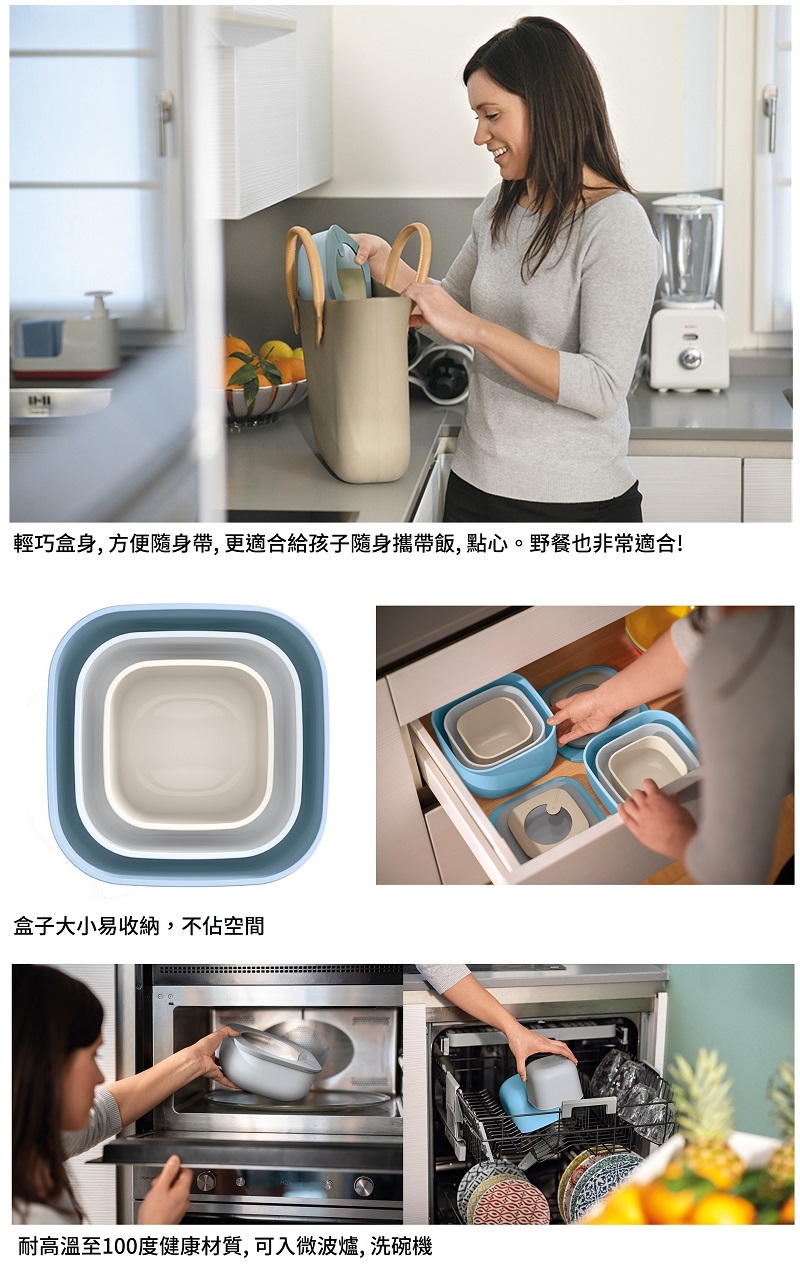 輕巧盒身, 方便隨身帶, 更適合給孩子隨身攜帶飯, 點心。野餐也非常適合!

盒子大小易收納，不佔空間

耐高溫至100度健康材質, 可入微波爐, 洗碗機