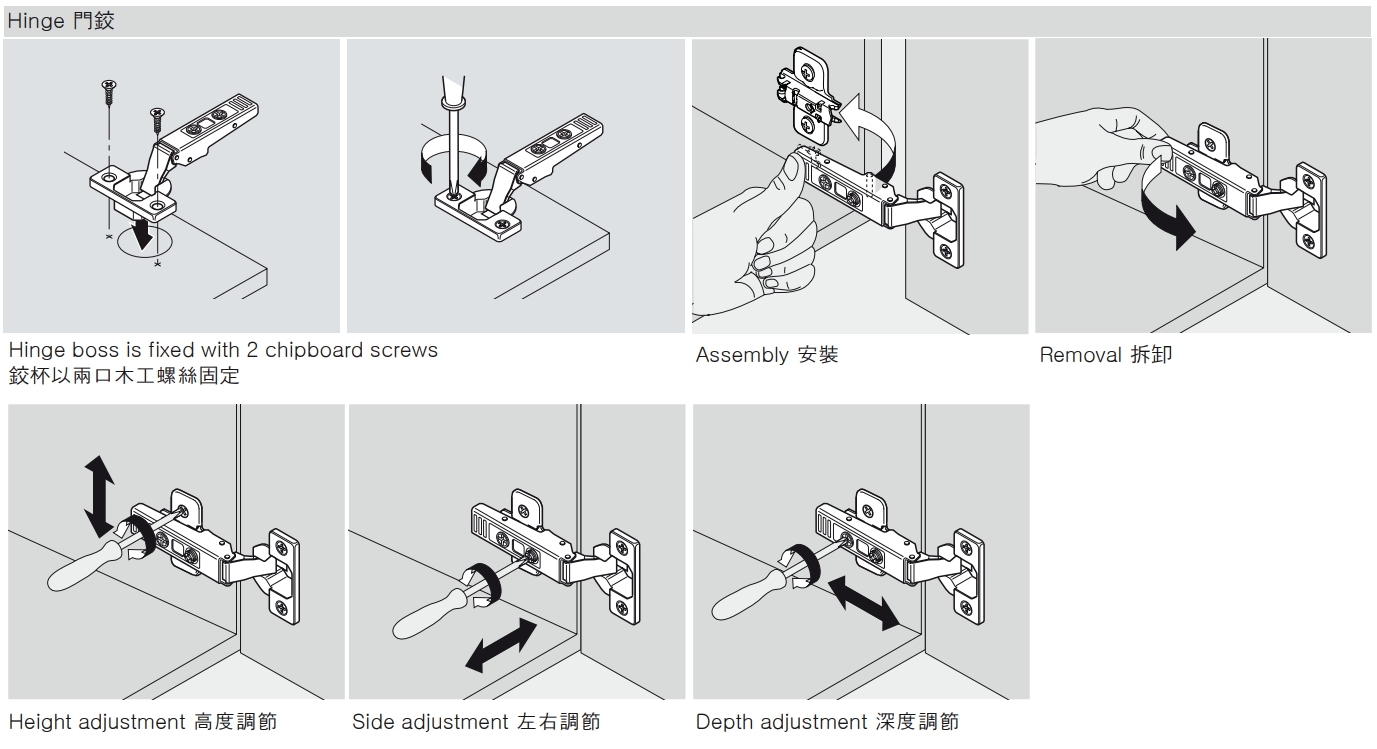 Hinge 門鉸

Hinge boss is fixed with 2 chipboard screws
鉸杯以兩口木工螺絲固定

Assembly 安裝

Removal 拆卸

Height adjustment 高度調節

Side adjustment 左右調節

Depth adjustment 深度調節