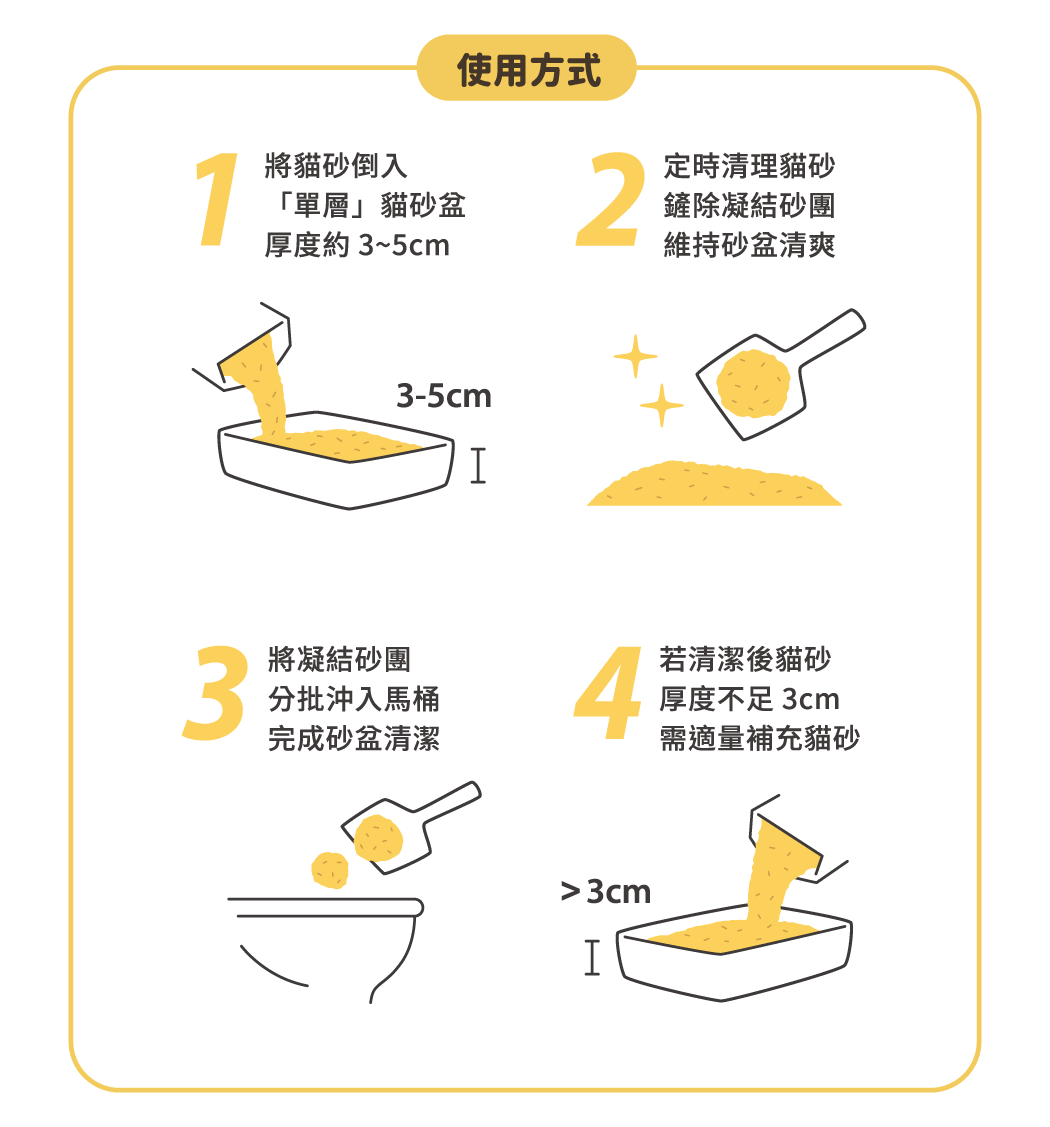 使用方式

1
將貓砂倒入
「單層」貓砂盆
厚度約 3~5cm

3-5cm

2
定時清理貓砂
鏟除凝結砂團
維持砂盆清爽

3
將凝結砂團
分批沖入馬桶
完成砂盆清潔

4
若清潔後貓砂
厚度不足 3cm
需適量補充貓砂

> 3cm