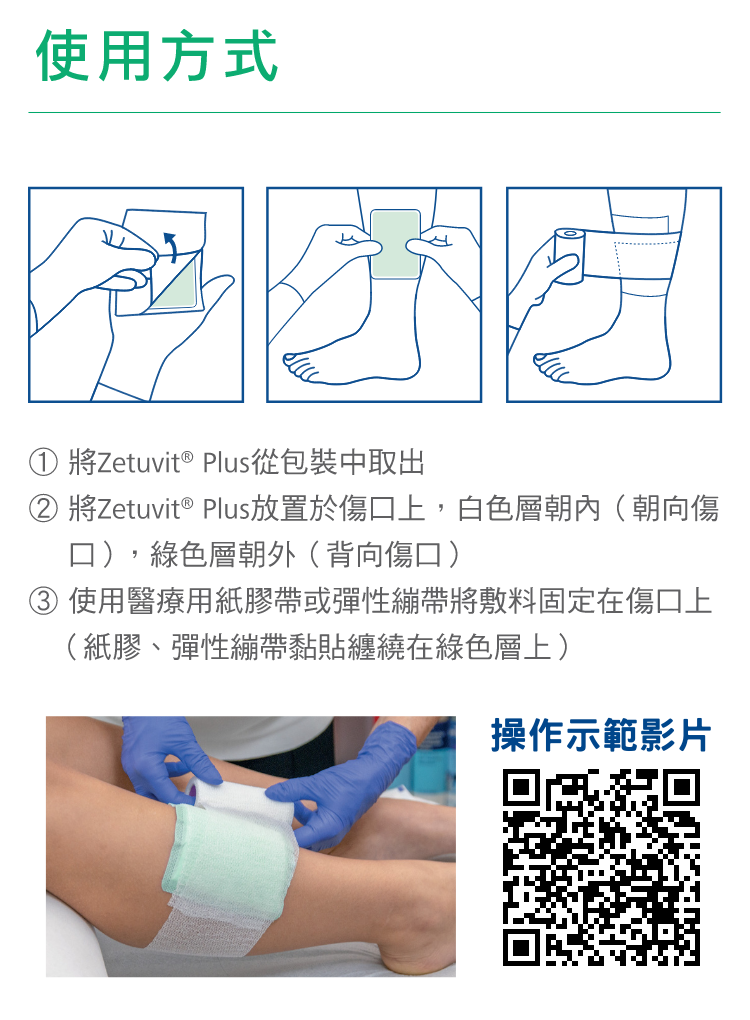 使用方式

① 將Zetuvit® Plus從包裝中取出
② 將Zetuvit® Plus放置於傷口上，白色層朝內（朝向傷口），綠色層朝外（背向傷口）
③ 使用醫療用紙膠帶或彈性繃帶將敷料固定在傷口上（紙膠、彈性繃帶黏貼纏繞在綠色層上）

操作示範影片