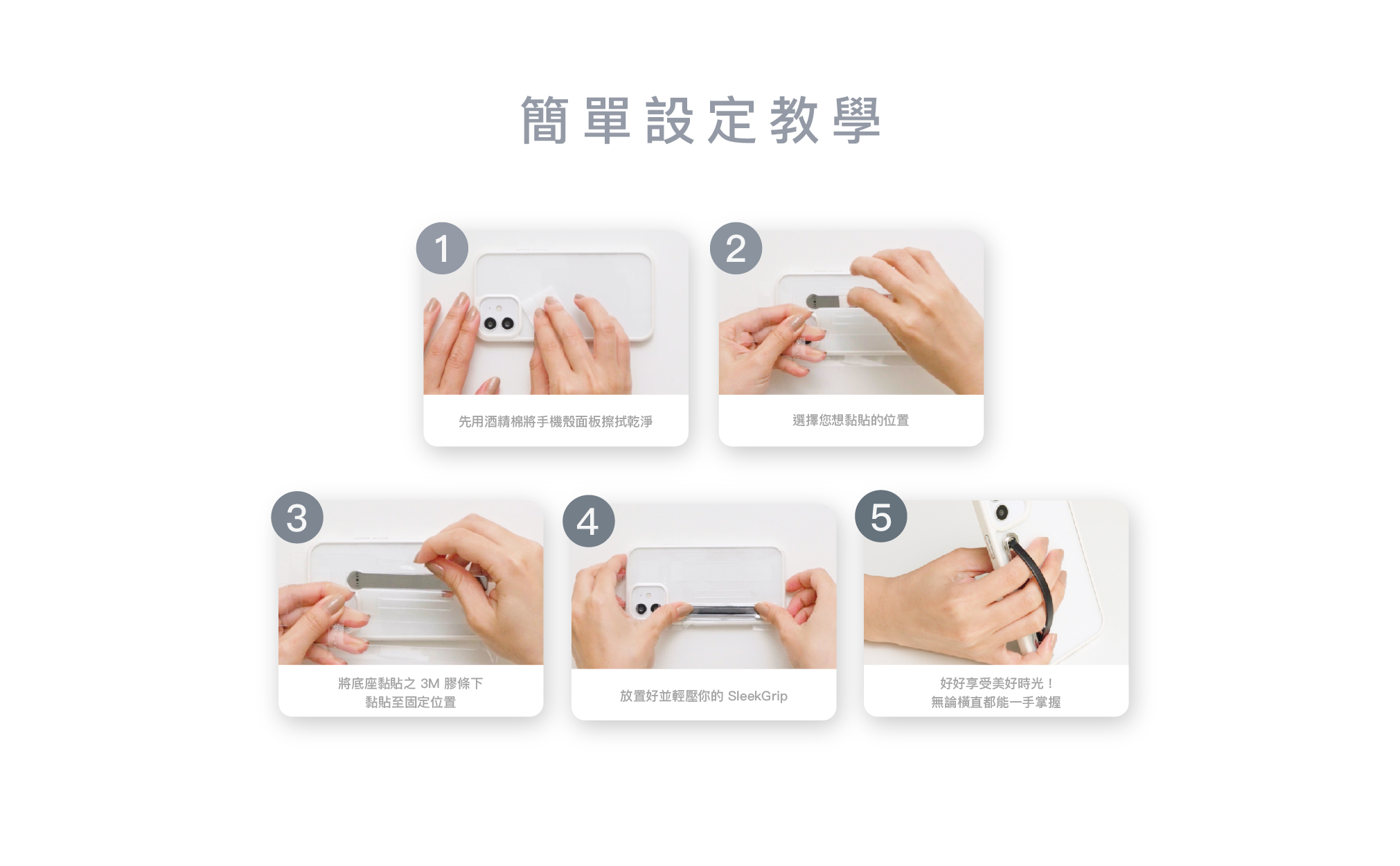 簡單設定教學

1
先用酒精棉將手機殼面板擦拭乾淨

2
選擇您想黏貼的位置

3
將底座黏貼之 3M 膠條下
黏貼至固定位置

4
放置好並輕壓你的 SleekGrip

5
好好享受美好時光！
無論橫直都能一手掌握