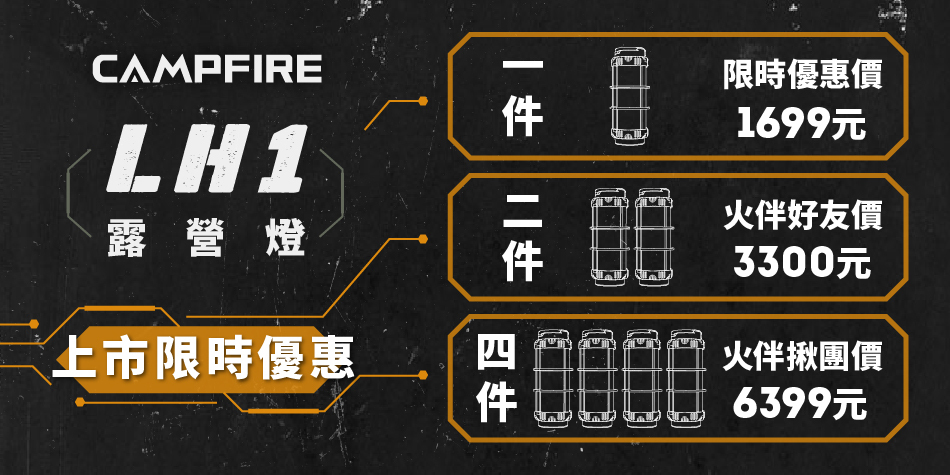 CAMPFIRE

LH1
露營燈

上市限時優惠

一件
限時優惠價
1699元

二件
火伴好友價
3300元

四件
火伴揪團價
6399元