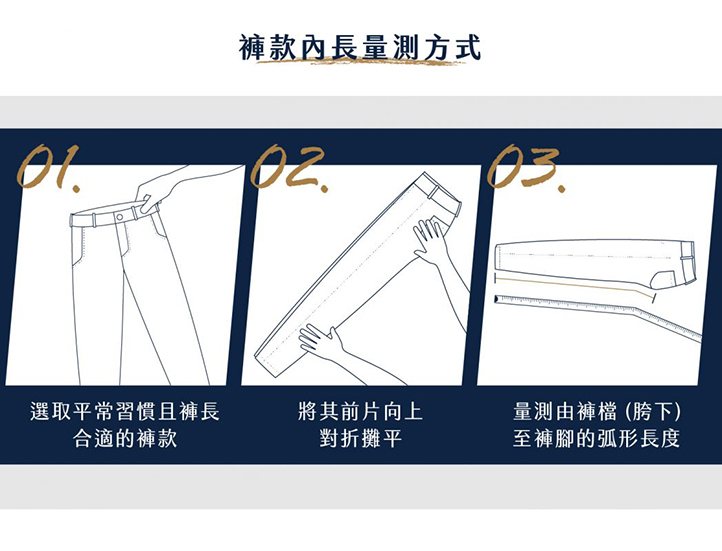 褲款內長量測方式

01.

選取平常習慣且褲長合適的褲款

02.

將其前片向上對折攤平

03.

量測由褲檔 (胯下) 至褲腳的弧形長度