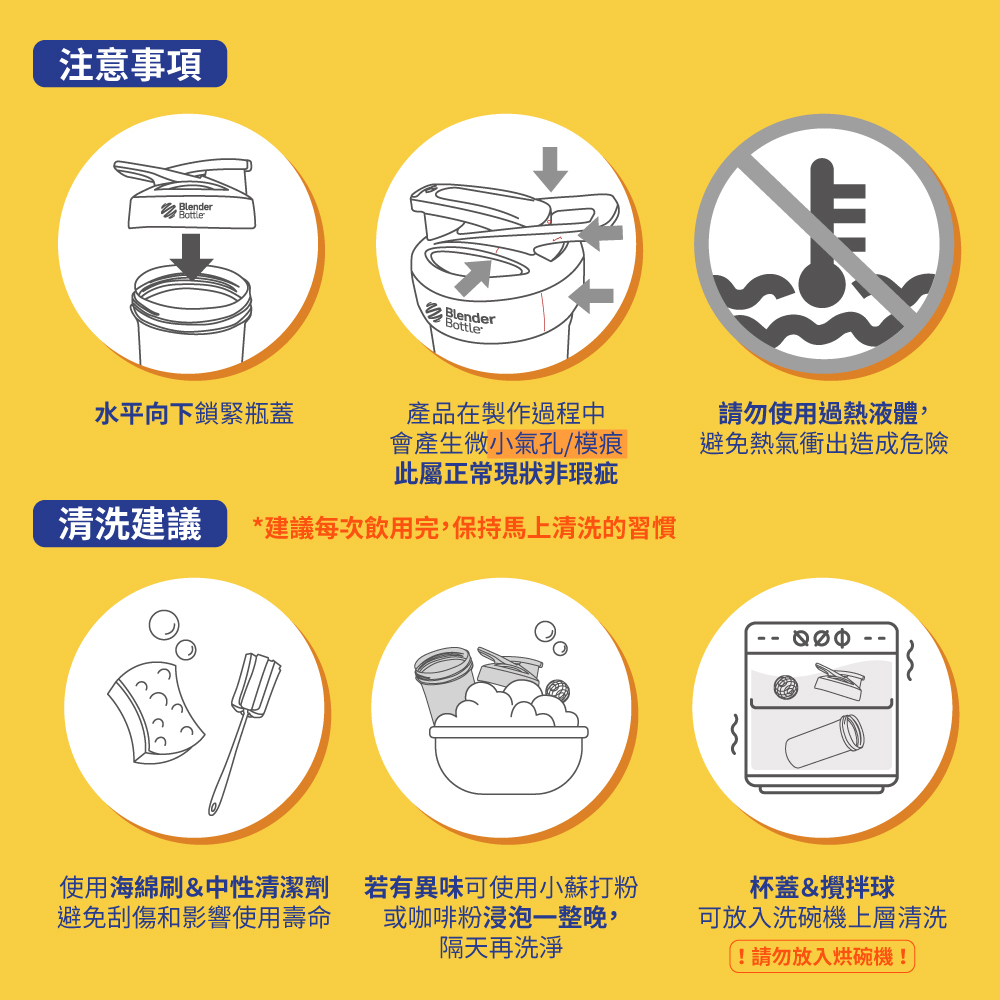 注意事項

Blender Bottle

水平向下鎖緊瓶蓋

Blender Bottle

產品在製作過程中
會產生微小氣孔/模痕
此屬正常現狀非瑕疵

請勿使用過熱液體,
避免熱氣衝出造成危險

清洗建議

*建議每次飲用完,保持馬上清洗的習慣

使用海綿刷&中性清潔劑
避免刮傷和影響使用壽命

若有異味可使用小蘇打粉
或咖啡粉浸泡一整晚,
隔天再洗淨

杯蓋&攪拌球
可放入洗碗機上層清洗
!請勿放入烘碗機!