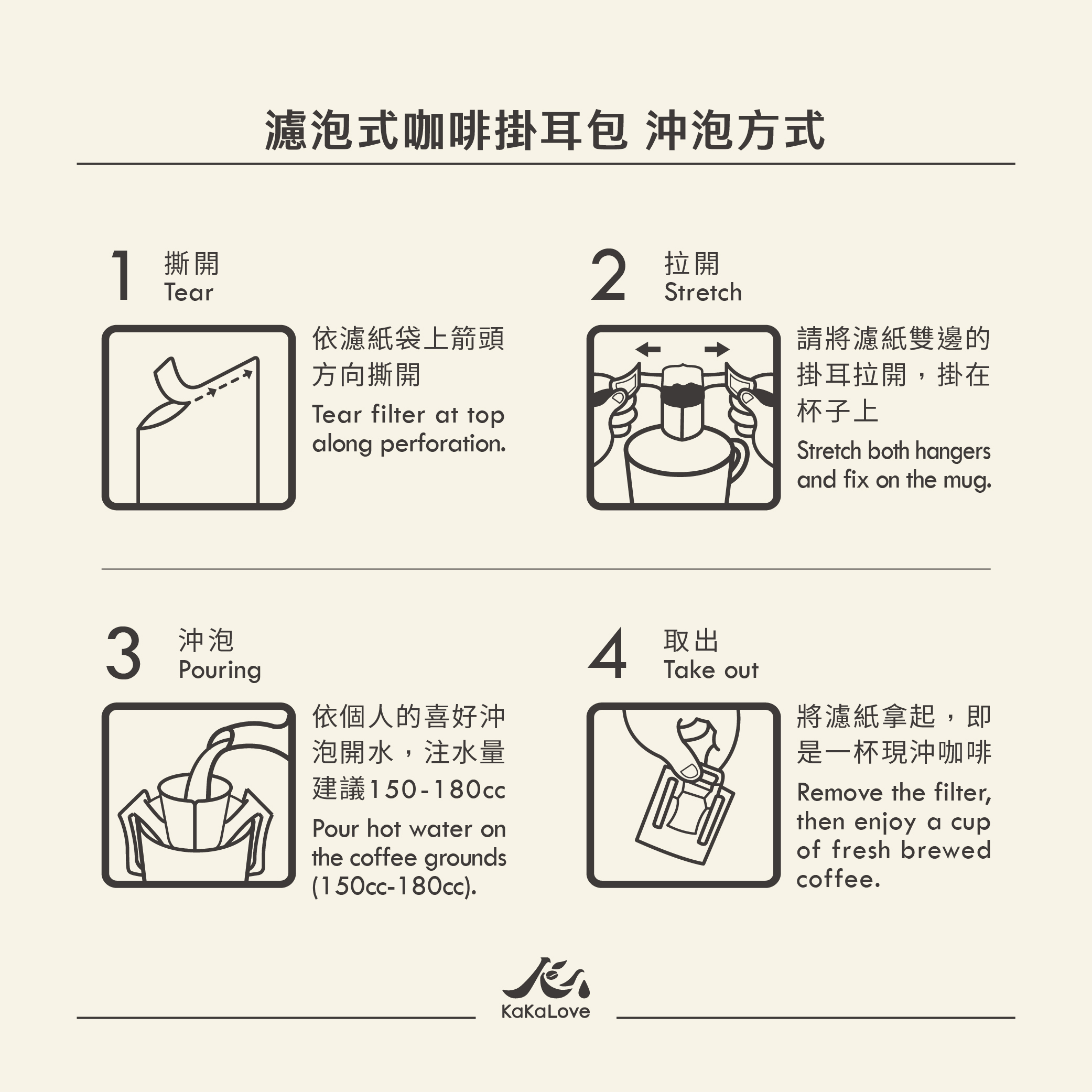 濾泡式咖啡掛耳包 沖泡方式

1 撕開
Tear

依濾紙袋上箭頭方向撕開

Tear filter at top along perforation.

2 拉開
Stretch

請將濾紙雙邊的掛耳拉開，掛在杯子上

Stretch both hangers and fix on the mug.

3 沖泡
Pouring

依個人的喜好沖泡開水，注水量建議150-180cc

Pour hot water on the coffee grounds (150cc-180cc).

4 取出
Take out

將濾紙拿起，即是一杯現沖咖啡

Remove the filter, then enjoy a cup of fresh brewed coffee.

KaKaLove