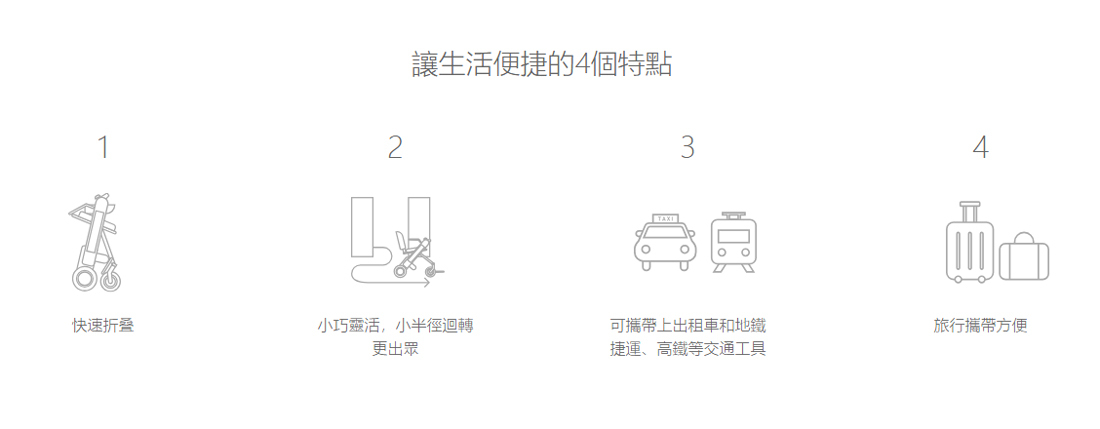 讓生活便捷的4個特點

1

快速折疊

2

小巧靈活，小半徑迴轉更出眾

3

TAXI

可攜帶上出租車和地鐵捷運、高鐵等交通工具

4

旅行攜帶方便