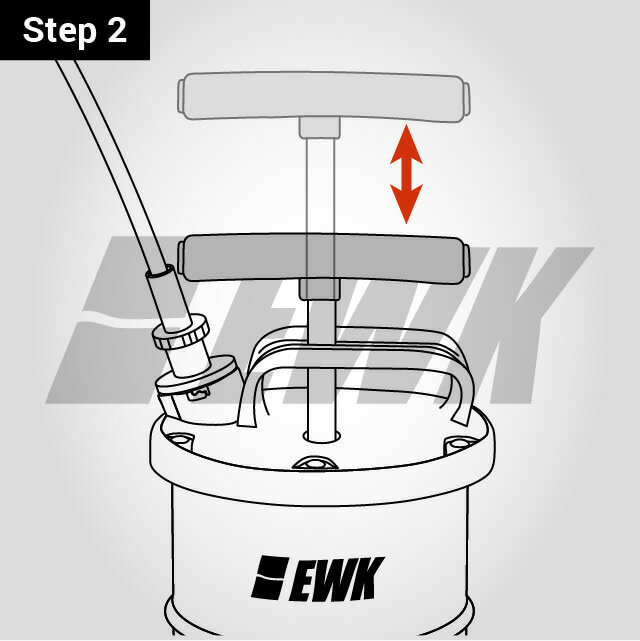 Step 2

EWK

EWK