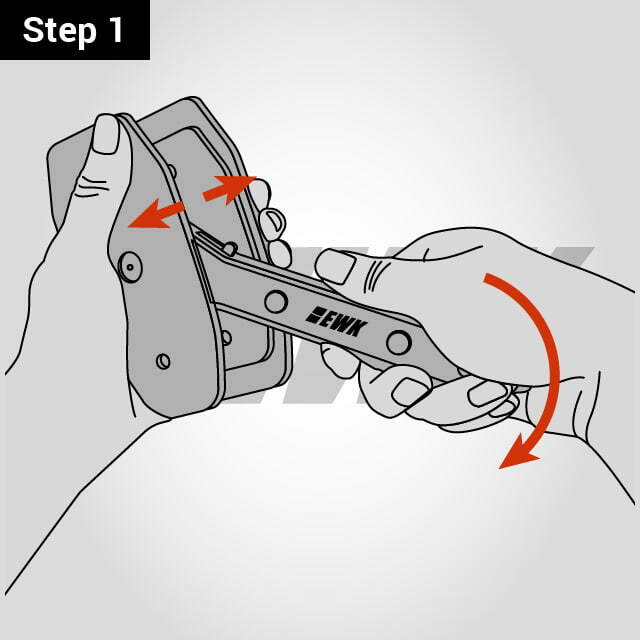 Step 1

EWK