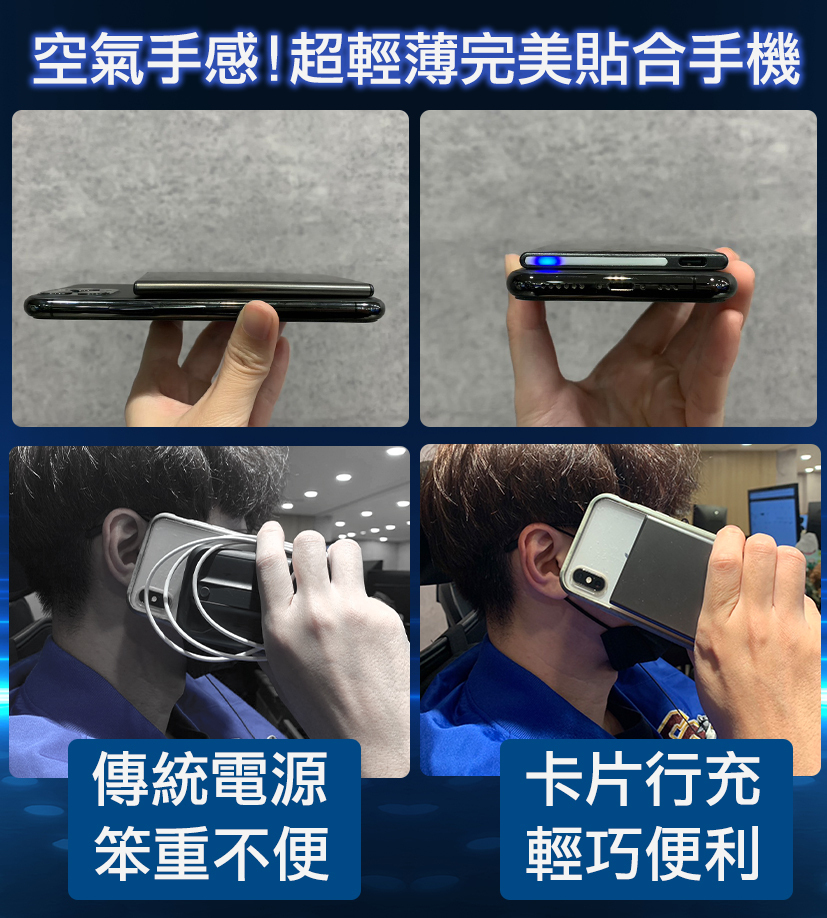 空氣手感!超輕薄完美貼合手機

傳統電源
笨重不便

卡片行充
輕巧便利