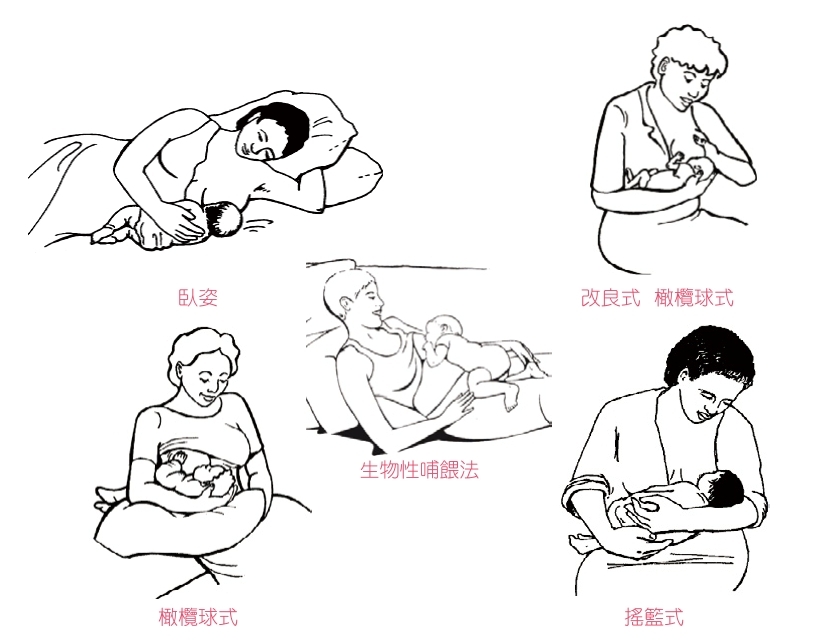 臥姿

改良式 橄欖球式

生物性哺餵法

橄欖球式

搖籃式