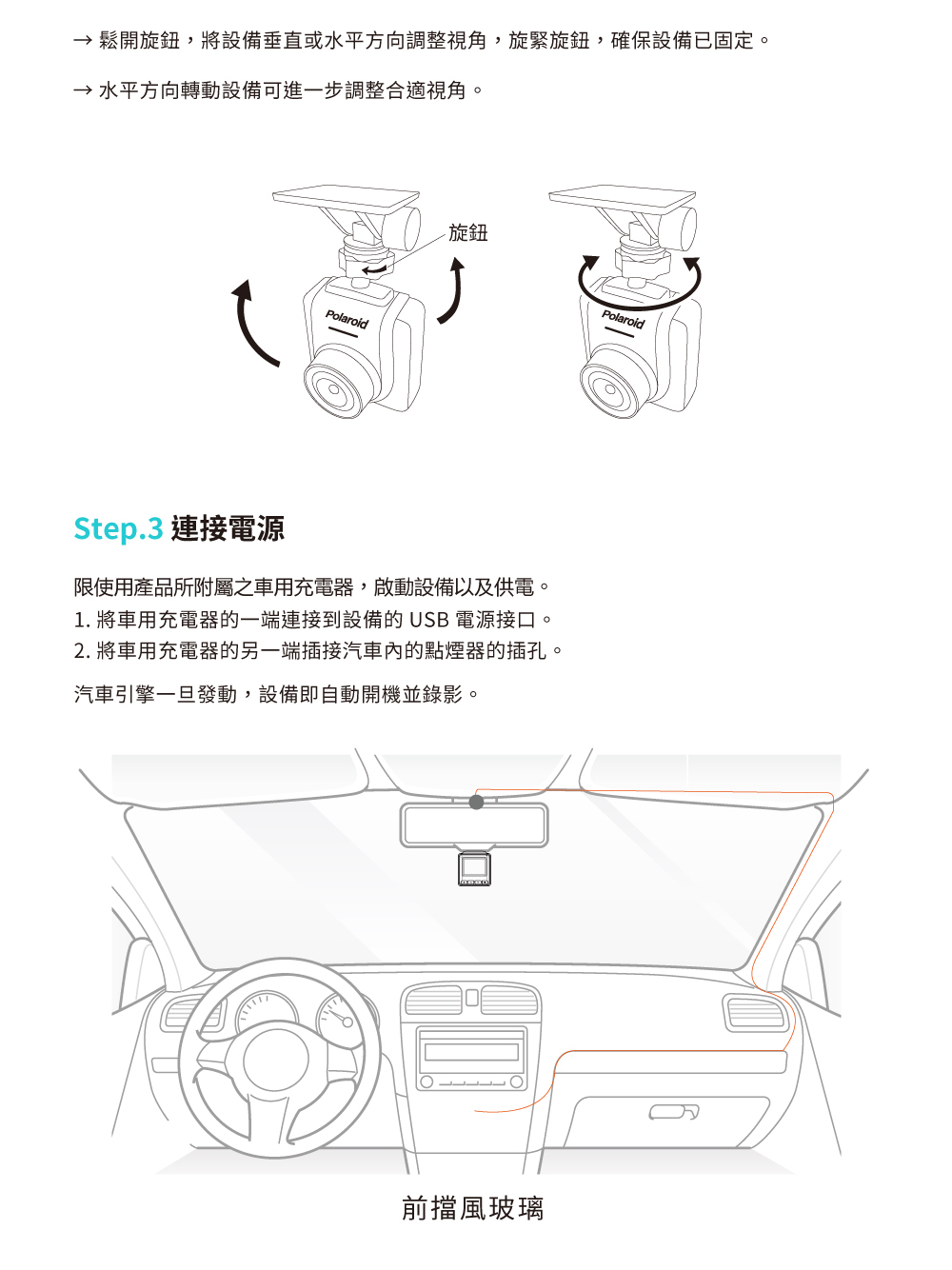 → 鬆開旋鈕，將設備垂直或水平方向調整視角，旋緊旋鈕，確保設備已固定。

→ 水平方向轉動設備可進一步調整合適視角。

旋鈕

Polaroid

Polaroid

Step.3 連接電源

限使用產品所附屬之車用充電器，啟動設備以及供電。
1. 將車用充電器的一端連接到設備的 USB 電源接口。
2. 將車用充電器的另一端插接汽車內的點煙器的插孔。

汽車引擎一旦發動，設備即自動開機並錄影。

前擋風玻璃