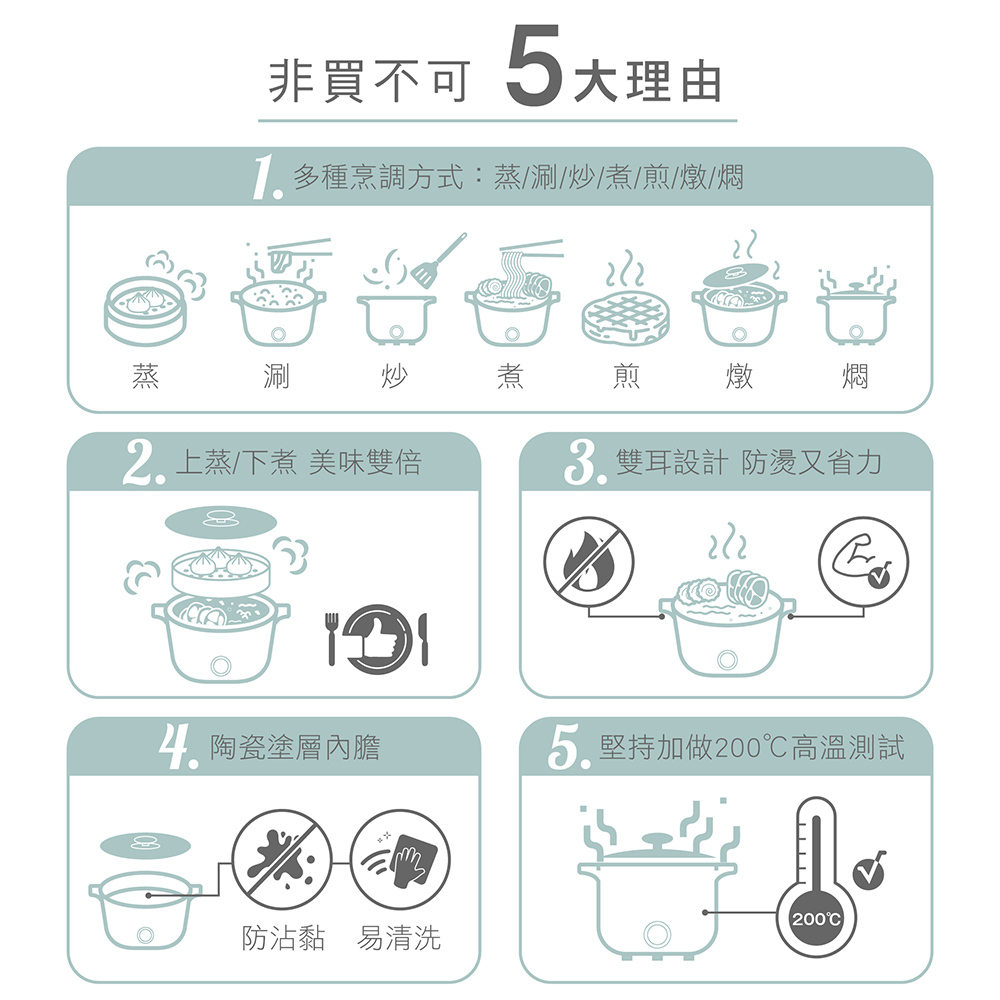 非買不可 5大理由

1. 多種烹調方式：蒸/涮/炒/煮/煎/燉/燜

蒸 涮 炒 煮 煎 燉 燜

2. 上蒸/下煮 美味雙倍

3. 雙耳設計 防燙又省力

4. 陶瓷塗層內膽

防沾黏 易清洗

5. 堅持加做200℃高溫測試

200℃