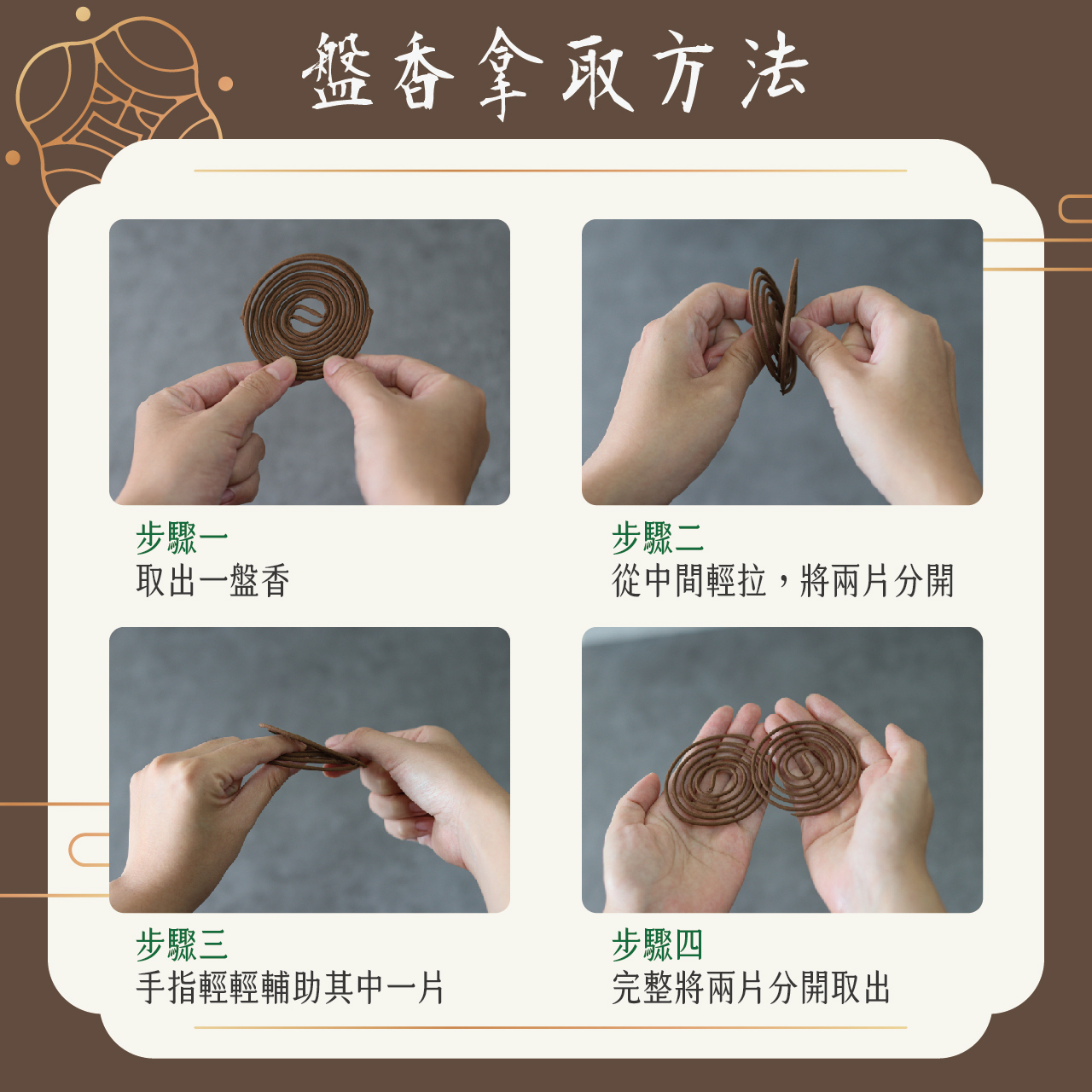 盤香拿取方法

步驟一
取出一盤香

步驟二
從中間輕拉，將兩片分開

步驟三
手指輕輕輔助其中一片

步驟四
完整將兩片分開取出