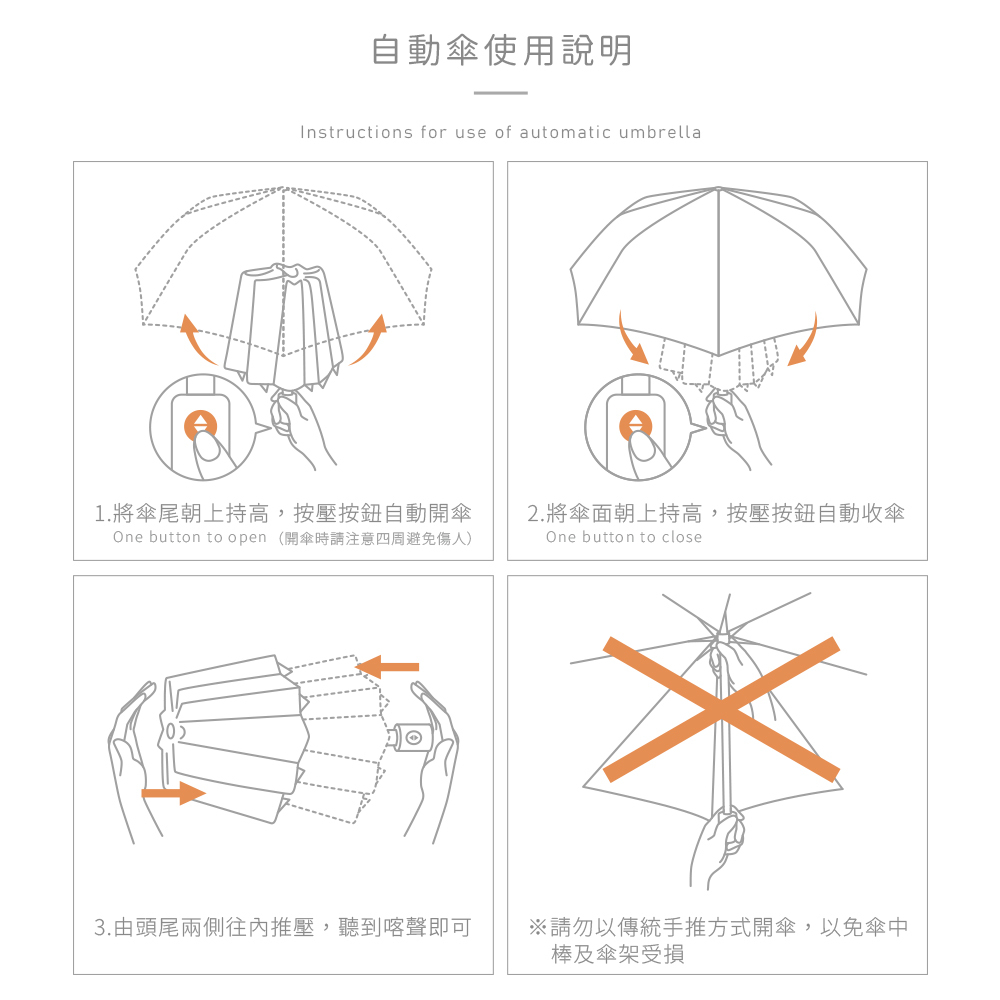 自動傘使用說明

Instructions for use of automatic umbrella

1.將傘尾朝上持高，按壓按鈕自動開傘
One button to open（開傘時請注意四周避免傷人）

2.將傘面朝上持高，按壓按鈕自動收傘
One button to close

3.由頭尾兩側往內推壓，聽到喀聲即可

※請勿以傳統手推方式開傘，以免傘中棒及傘架受損