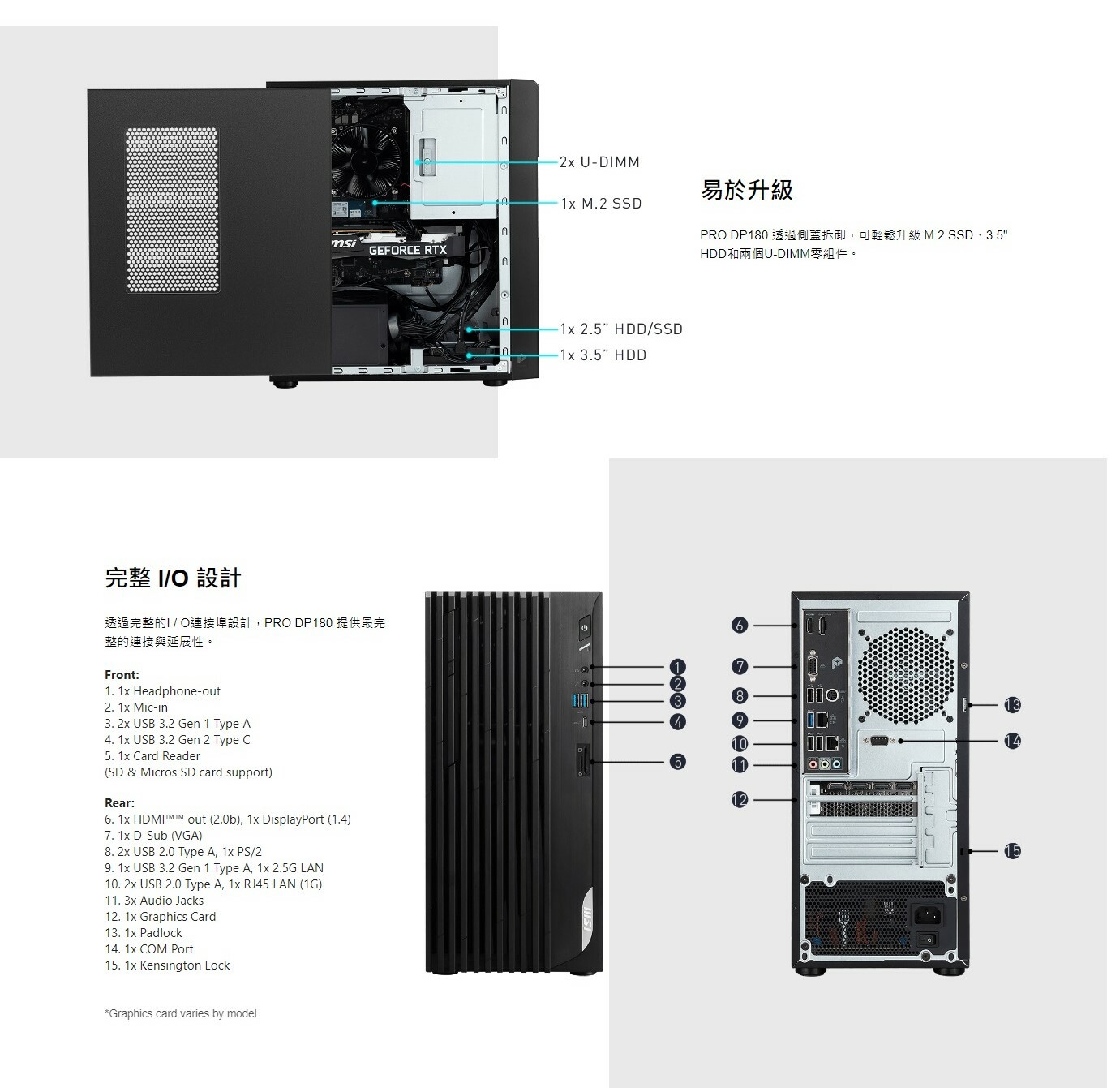 msi GEFORCE RTX

2x U-DIMM

1x M.2 SSD

1x 2.5" HDD/SSD

1x 3.5" HDD

易於升級

PRO DP180 透過側蓋拆卸，可輕鬆升級 M.2 SSD、3.5" HDD和兩個U-DIMM零組件。

完整 I/O 設計

透過完整的I / O連接埠設計，PRO DP180 提供最完整的連接與延展性。

Front:
1. 1x Headphone-out
2. 1x Mic-in
3. 2x USB 3.2 Gen 1 Type A
4. 1x USB 3.2 Gen 2 Type C
5. 1x Card Reader
(SD & Micros SD card support)

Rear:
6. 1x HDMI™™ out (2.0b), 1x DisplayPort (1.4)
7. 1x D-Sub (VGA)
8. 2x USB 2.0 Type A, 1x PS/2
9. 1x USB 3.2 Gen 1 Type A, 1x 2.5G LAN
10. 2x USB 2.0 Type A, 1x RJ45 LAN (1G)
11. 3x Audio Jacks
12. 1x Graphics Card
13. 1x Padlock
14. 1x COM Port
15. 1x Kensington Lock

*Graphics card varies by model

1
2
3
4
5
6
7
8
9
10
11
12
13
14
15