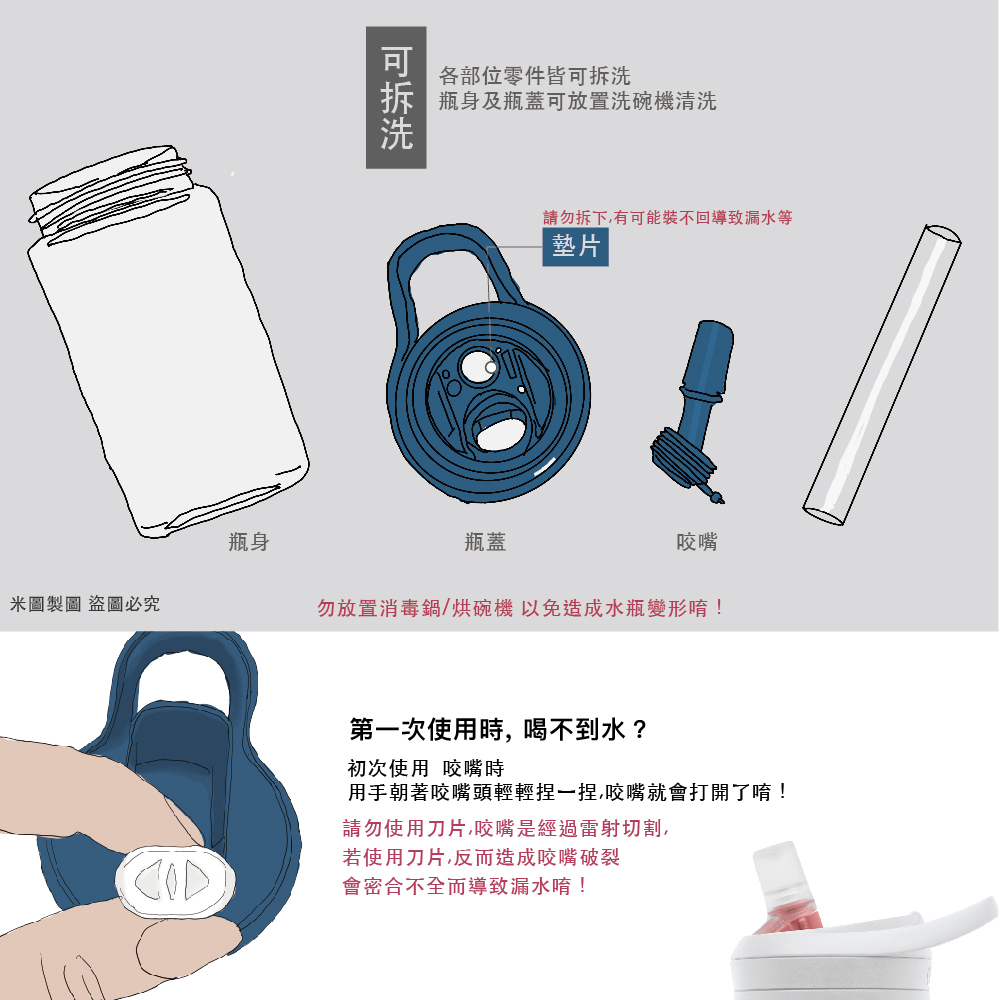 可拆洗

各部位零件皆可拆洗
瓶身及瓶蓋可放置洗碗機清洗

請勿拆下,有可能裝不回導致漏水等

墊片

瓶身

瓶蓋

咬嘴

米圖製圖 盜圖必究

勿放置消毒鍋/烘碗機 以免造成水瓶變形唷！

第一次使用時, 喝不到水？

初次使用 咬嘴時
用手朝著咬嘴頭輕輕捏一捏,咬嘴就會打開了唷！

請勿使用刀片,咬嘴是經過雷射切割,
若使用刀片,反而造成咬嘴破裂
會密合不全而導致漏水唷！