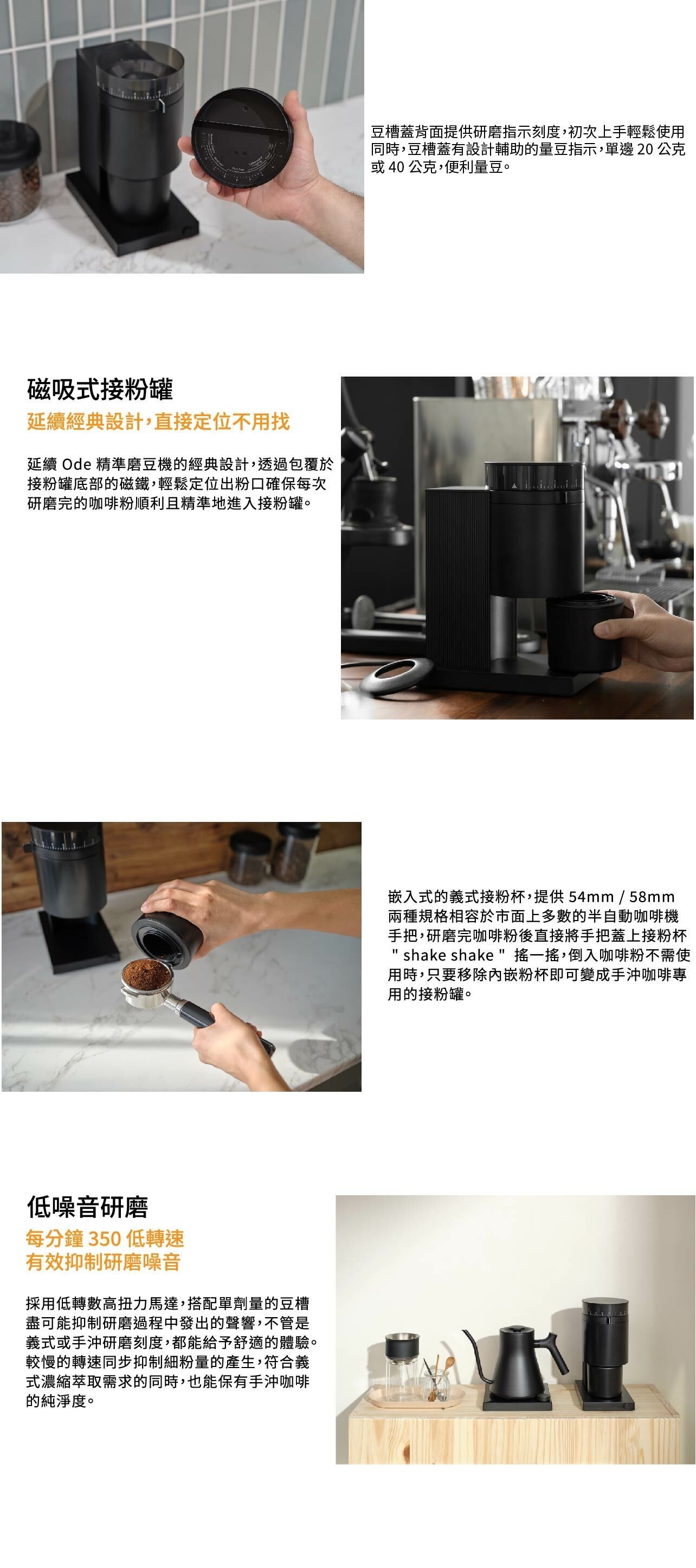 豆槽蓋背面提供研磨指示刻度，初次上手輕鬆使用同時，豆槽蓋有設計輔助的量豆指示，單邊 20 公克或 40 公克，便利量豆。

磁吸式接粉罐
延續經典設計，直接定位不用找

延續 Ode 精準磨豆機的經典設計，透過包覆於接粉罐底部的磁鐵，輕鬆定位出粉口確保每次研磨完的咖啡粉順利且精準地進入接粉罐。

嵌入式的義式接粉杯，提供 54mm / 58mm 兩種規格相容於市面上多數的半自動咖啡機手把，研磨完咖啡粉後直接將手把蓋上接粉杯 " shake shake " 搖一搖，倒入咖啡粉不需使用時，只要移除內嵌粉杯即可變成手沖咖啡專用的接粉罐。

低噪音研磨
每分鐘 350 低轉速
有效抑制研磨噪音

採用低轉數高扭力馬達，搭配單劑量的豆槽盡可能抑制研磨過程中發出的聲響，不管是義式或手沖研磨刻度，都能給予舒適的體驗。較慢的轉速同步抑制細粉量的產生，符合義式濃縮萃取需求的同時，也能保有手沖咖啡的純淨度。