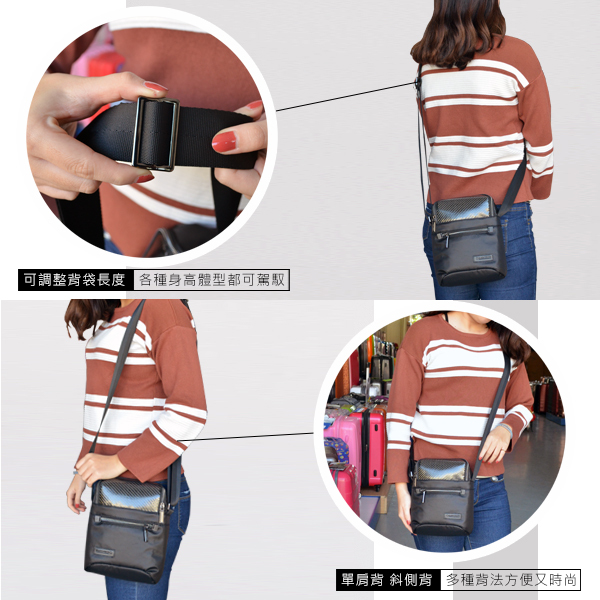 可調整背袋長度 各種身高體型都可駕馭

單肩背 斜側背 多種背法方便又時尚