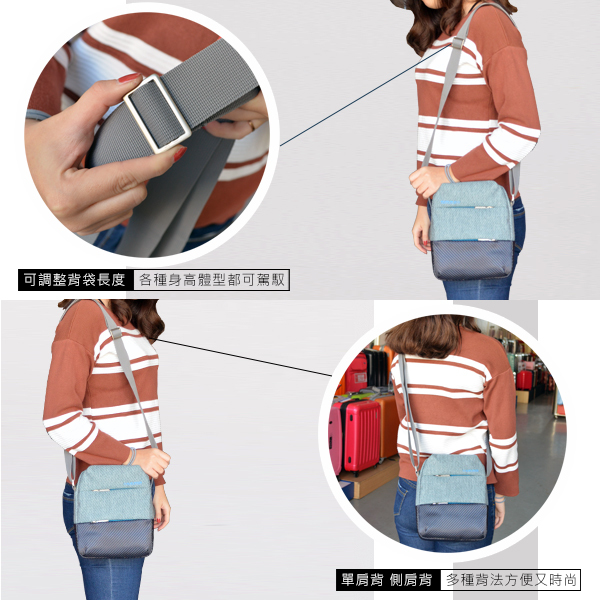 可調整背袋長度 各種身高體型都可駕馭

單肩背 側肩背 多種背法方便又時尚