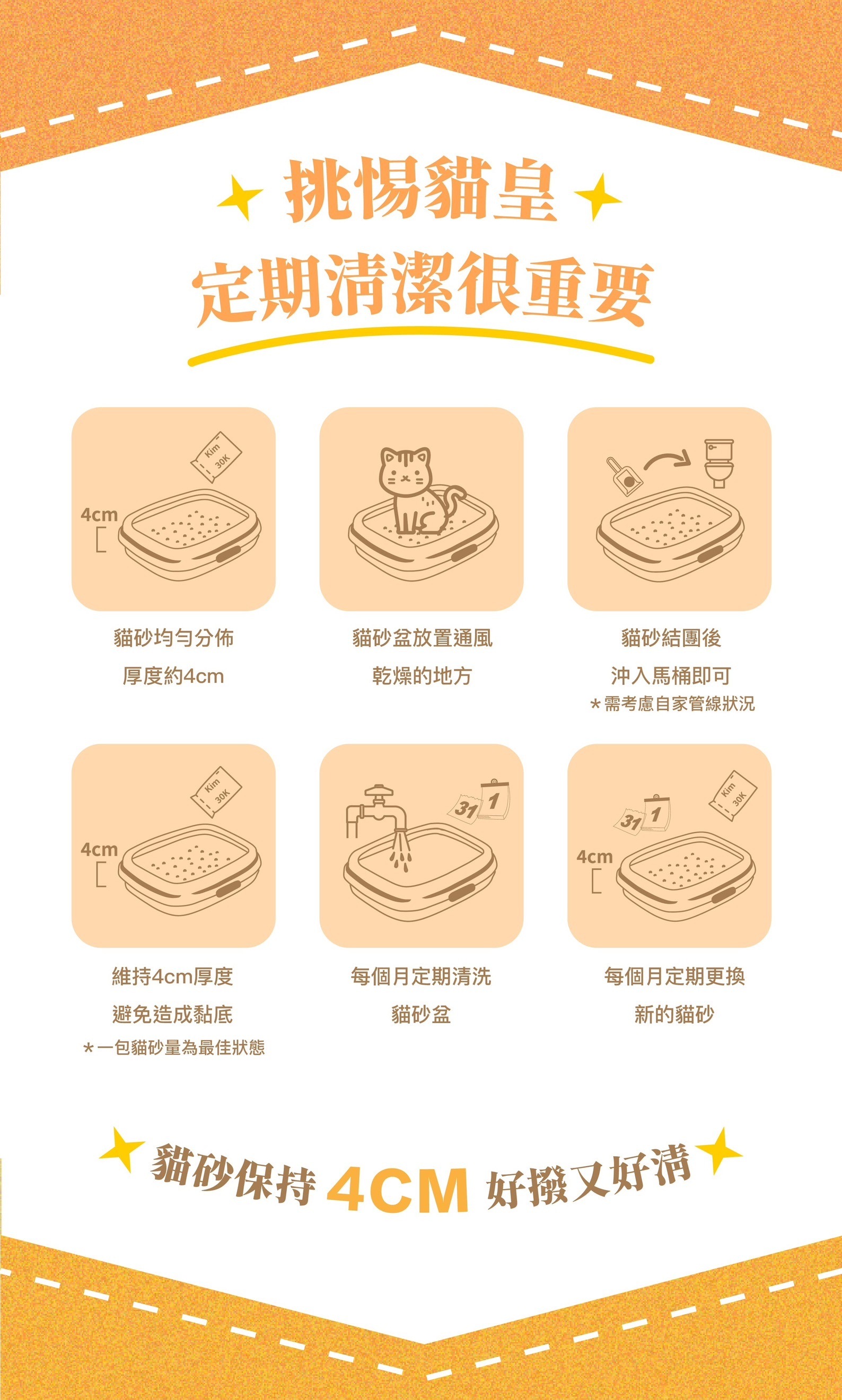 挑惕貓皇
定期清潔很重要

Kim 30K

4cm

貓砂均勻分佈
厚度約4cm

貓砂盆放置通風
乾燥的地方

貓砂結團後
沖入馬桶即可
*需考慮自家管線狀況

Kim 30K

4cm

維持4cm厚度
避免造成黏底
*一包貓砂量為最佳狀態

31 1

每個月定期清洗
貓砂盆

31 1

Kim 30K

4cm

每個月定期更換
新的貓砂

貓砂保持 4CM 好撥又好清