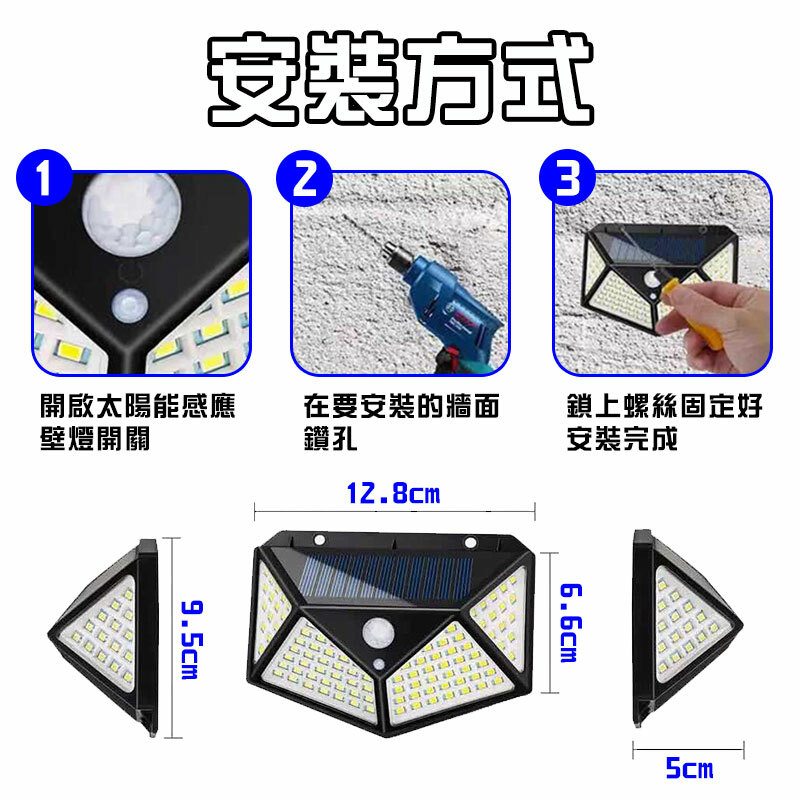 安裝方式

1

開啟太陽能感應壁燈開關

2

在要安裝的牆面鑽孔

3

鎖上螺絲固定好安裝完成

12.8cm

9.5cm

6.6cm

5cm