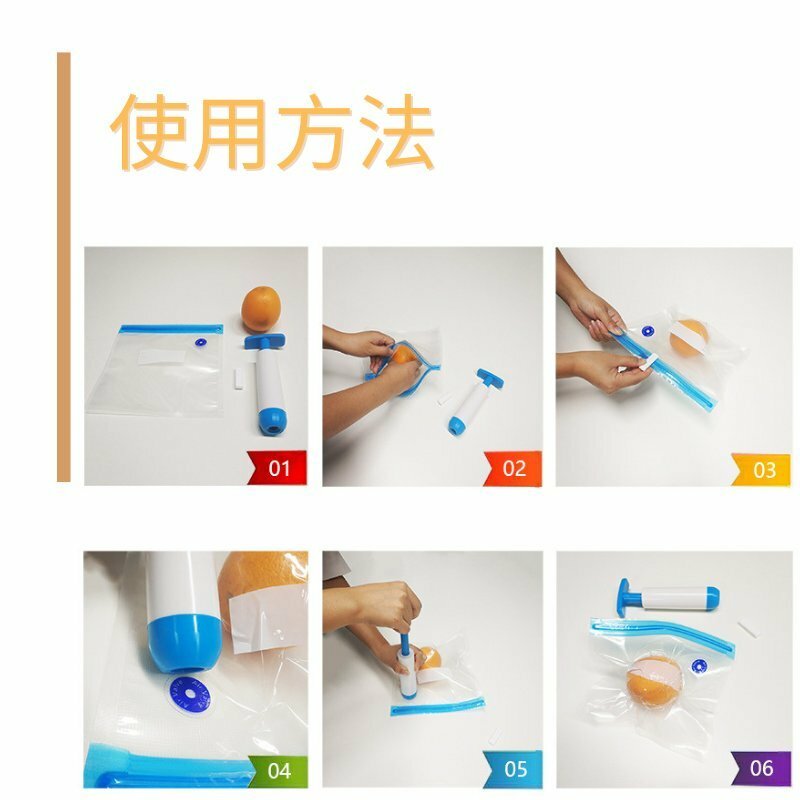 使用方法

01

02

03

04

05

06