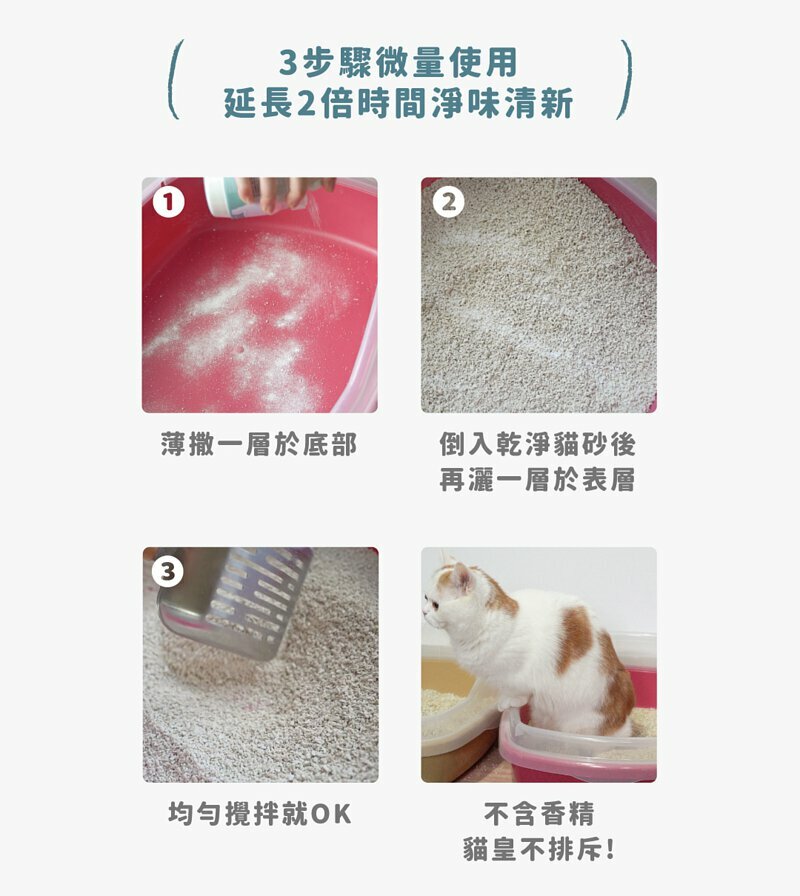 3步驟微量使用
延長2倍時間淨味清新

1

薄撒一層於底部

2

倒入乾淨貓砂後
再灑一層於表層

3

均勻攪拌就OK

不含香精
貓皇不排斥!