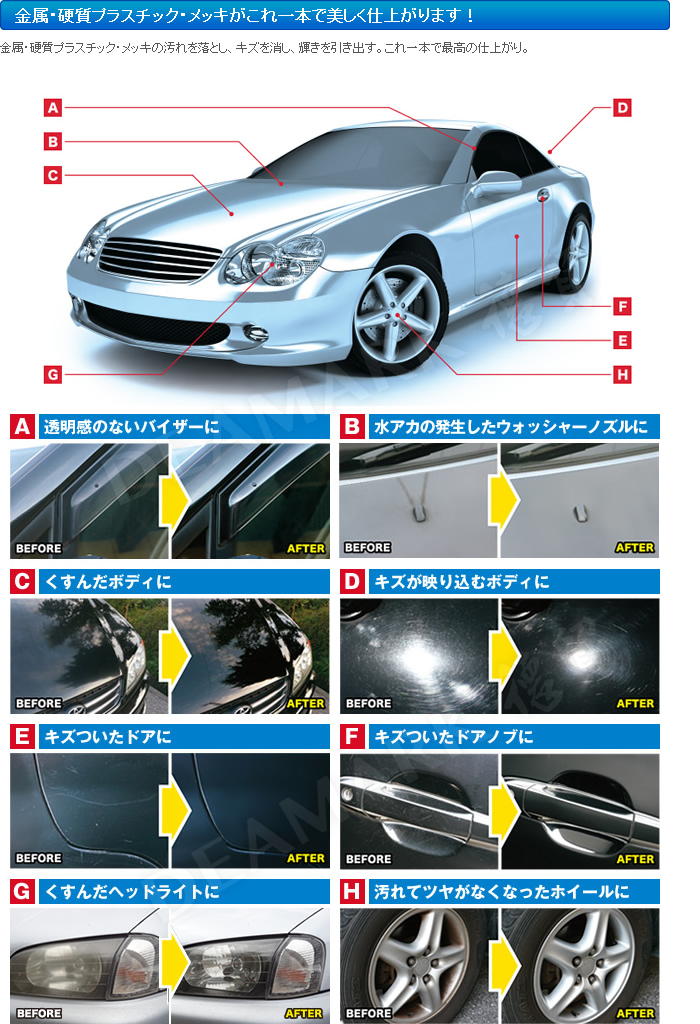 金属・硬質プラスチック・メッキがこれ一本で美しく仕上がります！

金属・硬質プラスチック・メッキの汚れを落とし、キズを消し、輝きを引き出す。これ一本で最高の仕上がり。

A
B
C
D
F
E
G
H

A 透明感のないバイザーに
BEFORE
AFTER

B 水アカの発生したウォッシャーノズルに
BEFORE
AFTER

C くすんだボディに
BEFORE
AFTER

D キズが映り込むボディに
BEFORE
AFTER

E キズついたドアに
BEFORE
AFTER

F キズついたドアノブに
BEFORE
AFTER

G くすんだヘッドライトに
BEFORE
AFTER

H 汚れてツヤがなくなったホイールに
BEFORE
AFTER