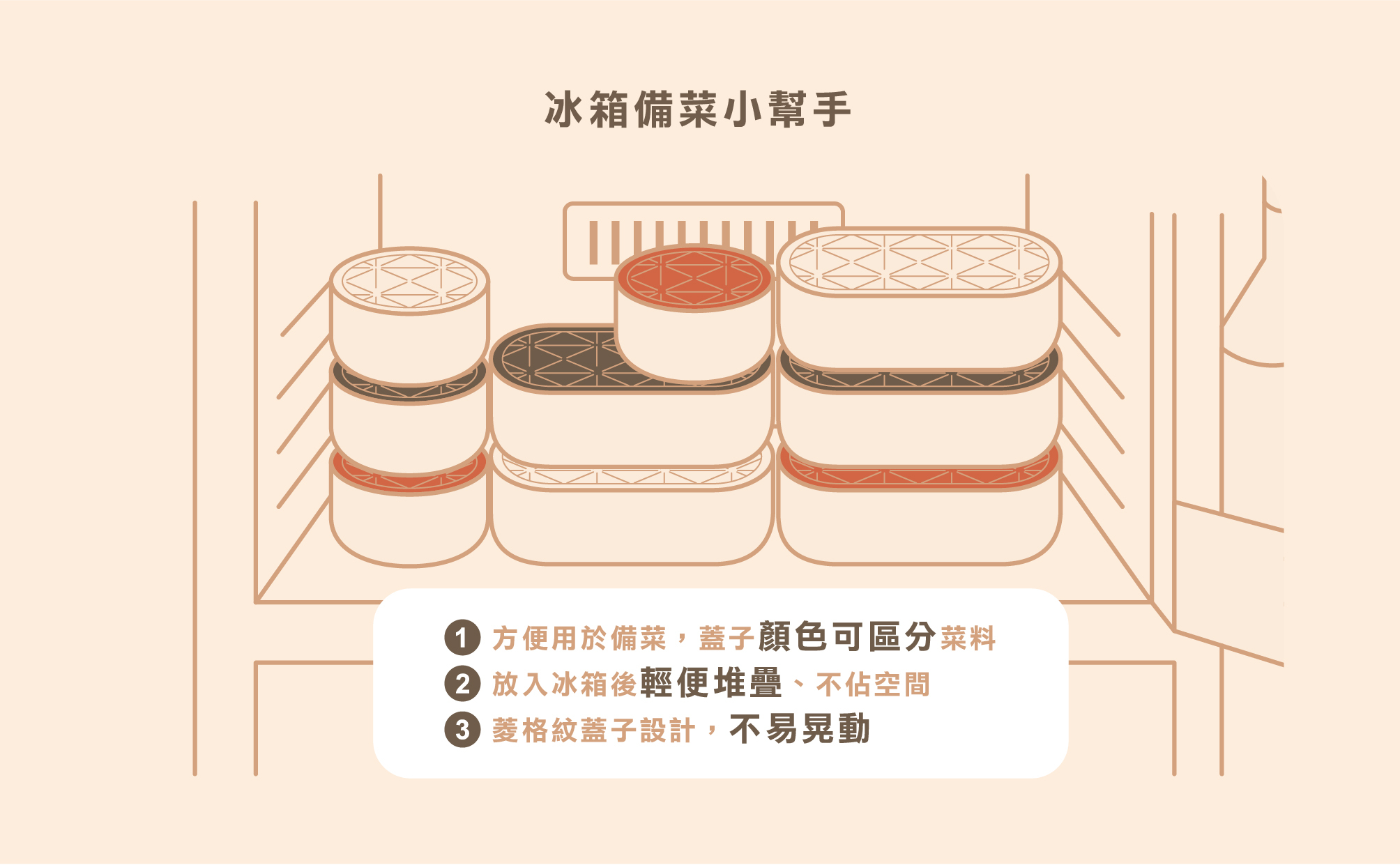 冰箱備菜小幫手

1 方便用於備菜，蓋子顏色可區分菜料
2 放入冰箱後輕便堆疊、不佔空間
3 菱格紋蓋子設計，不易晃動