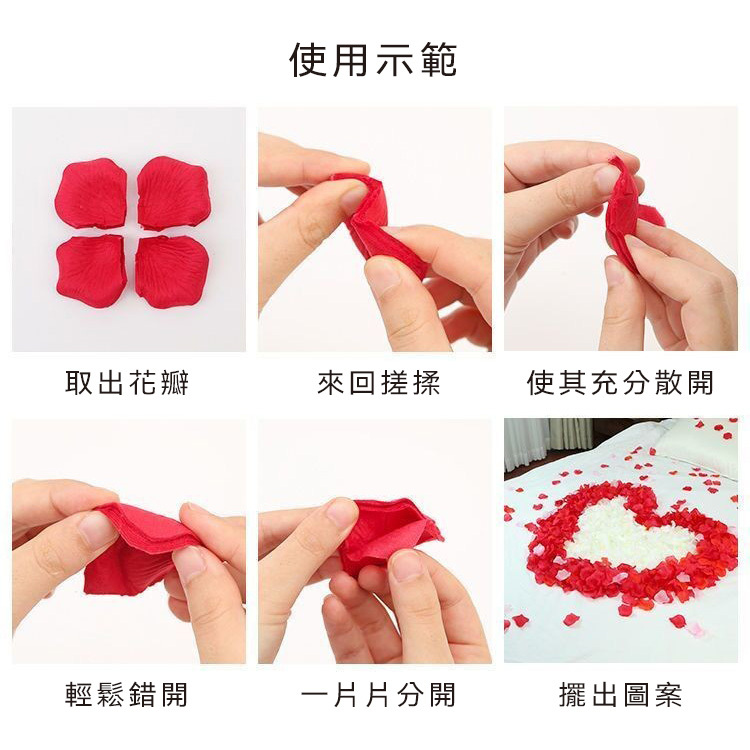 使用示範

取出花瓣

來回搓揉

使其充分散開

輕鬆錯開

一片片分開

擺出圖案