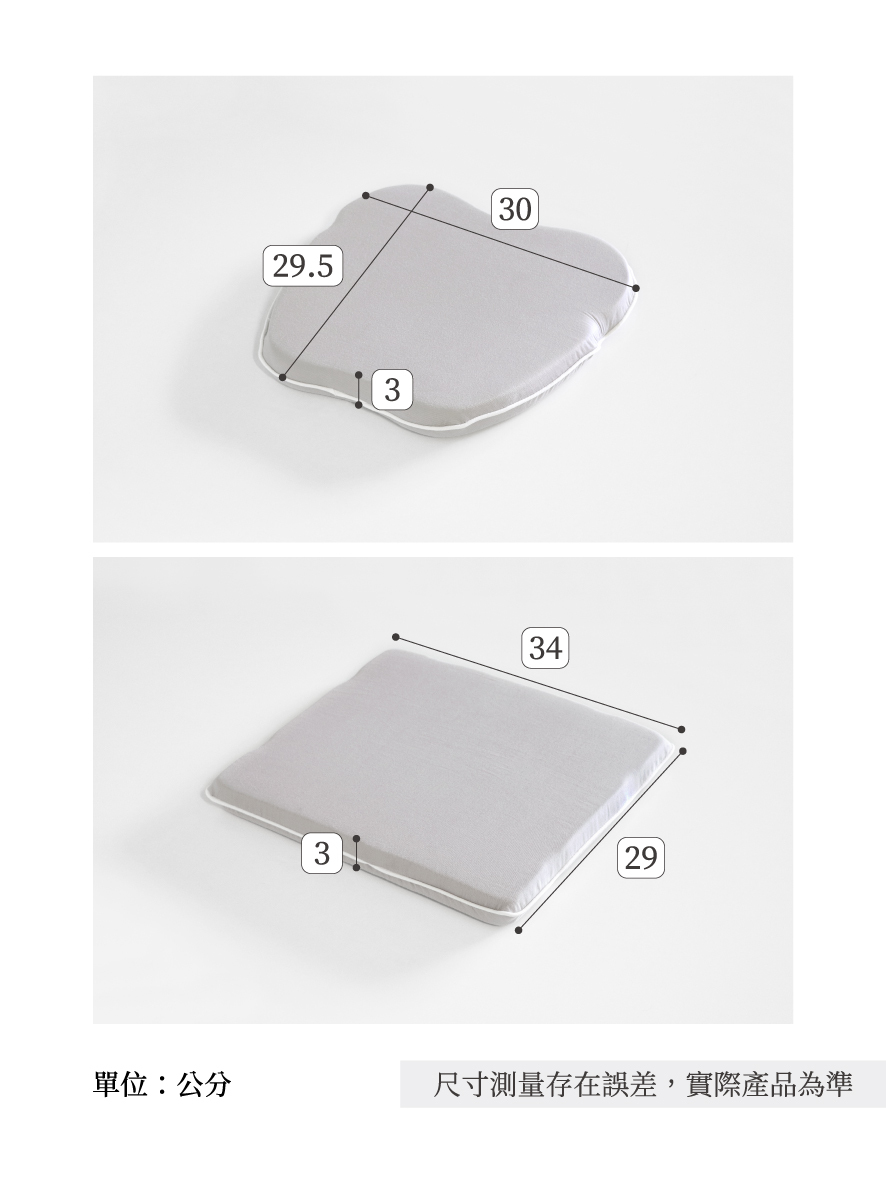 30

29.5

3

34

3

29

單位：公分

尺寸測量存在誤差，實際產品為準