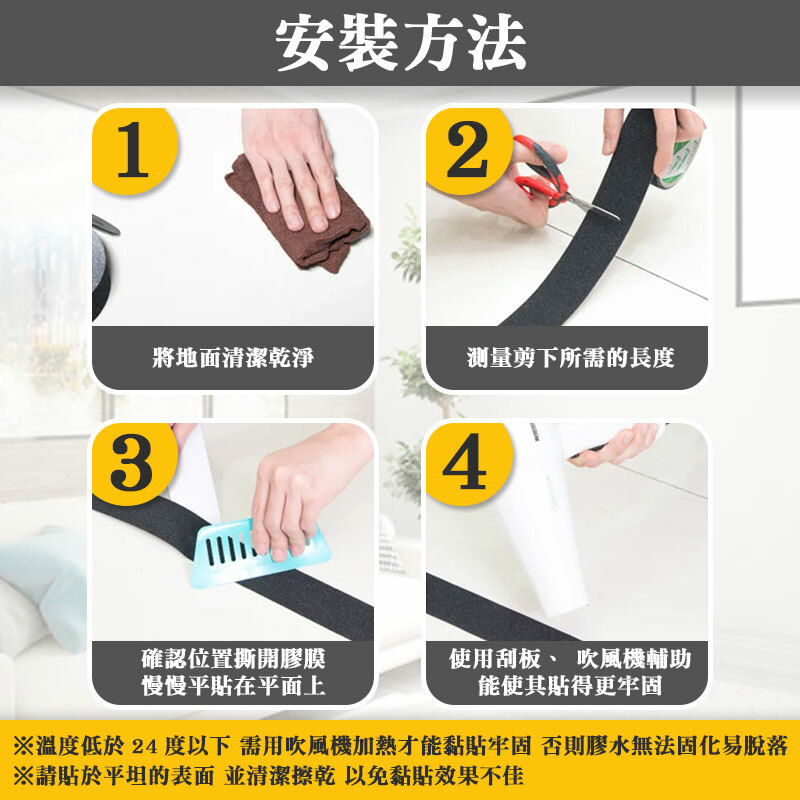 安裝方法

1
將地面清潔乾淨

2
測量剪下所需的長度

3
確認位置撕開膠膜
慢慢平貼在平面上

4
使用刮板、 吹風機輔助
能使其貼得更牢固

※溫度低於 24 度以下 需用吹風機加熱才能黏貼牢固 否則膠水無法固化易脫落
※請貼於平坦的表面 並清潔擦乾 以免黏貼效果不佳