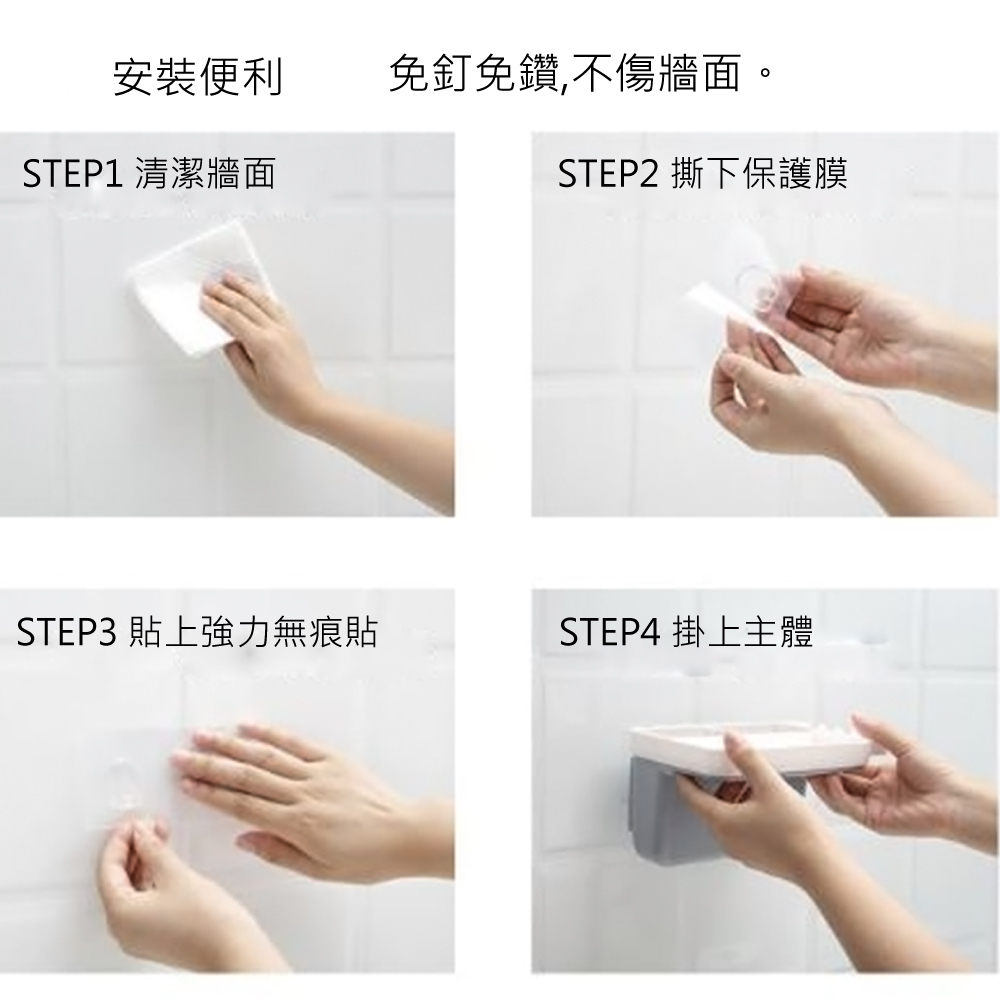 安裝便利　　免釘免鑽,不傷牆面。

STEP1 清潔牆面

STEP2 撕下保護膜

STEP3 貼上強力無痕貼

STEP4 掛上主體