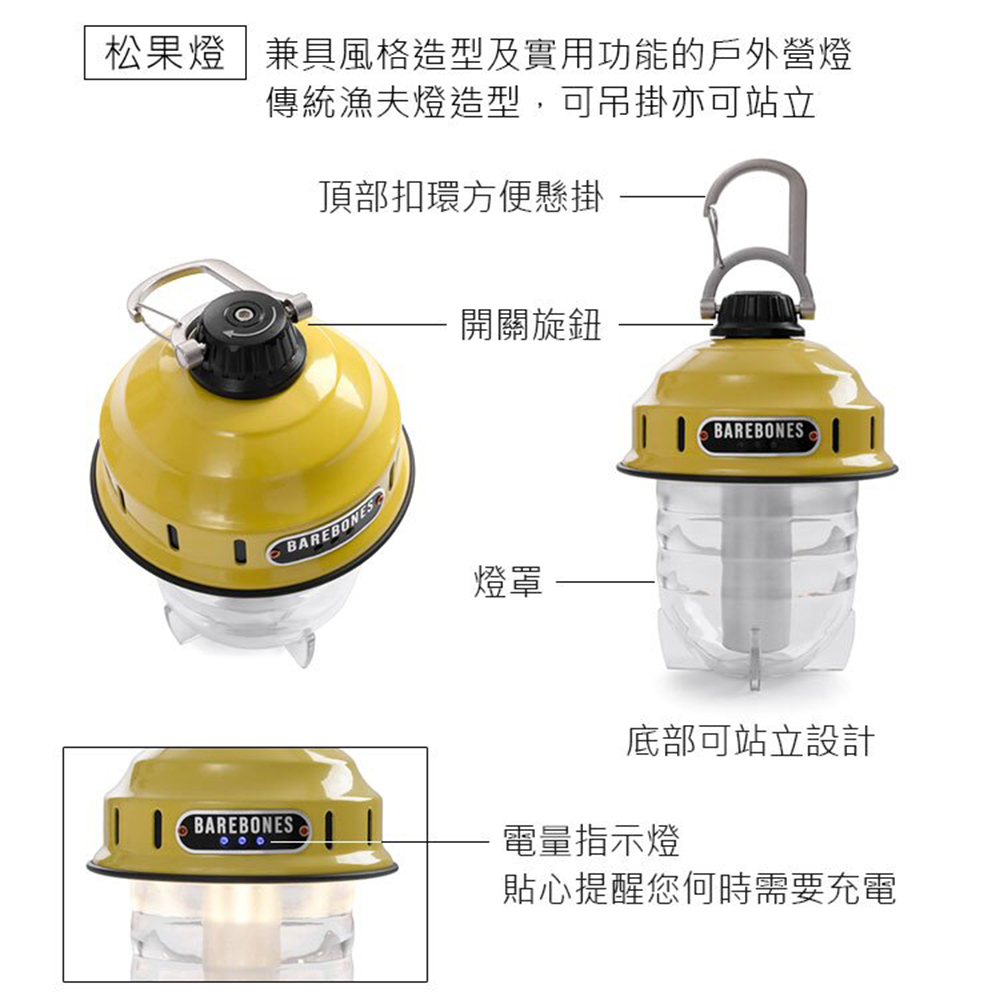 松果燈

兼具風格造型及實用功能的戶外營燈
傳統漁夫燈造型，可吊掛亦可站立

頂部扣環方便懸掛

開關旋鈕

BAREBONES

BAREBONES

燈罩

底部可站立設計

BAREBONES

電量指示燈
貼心提醒您何時需要充電