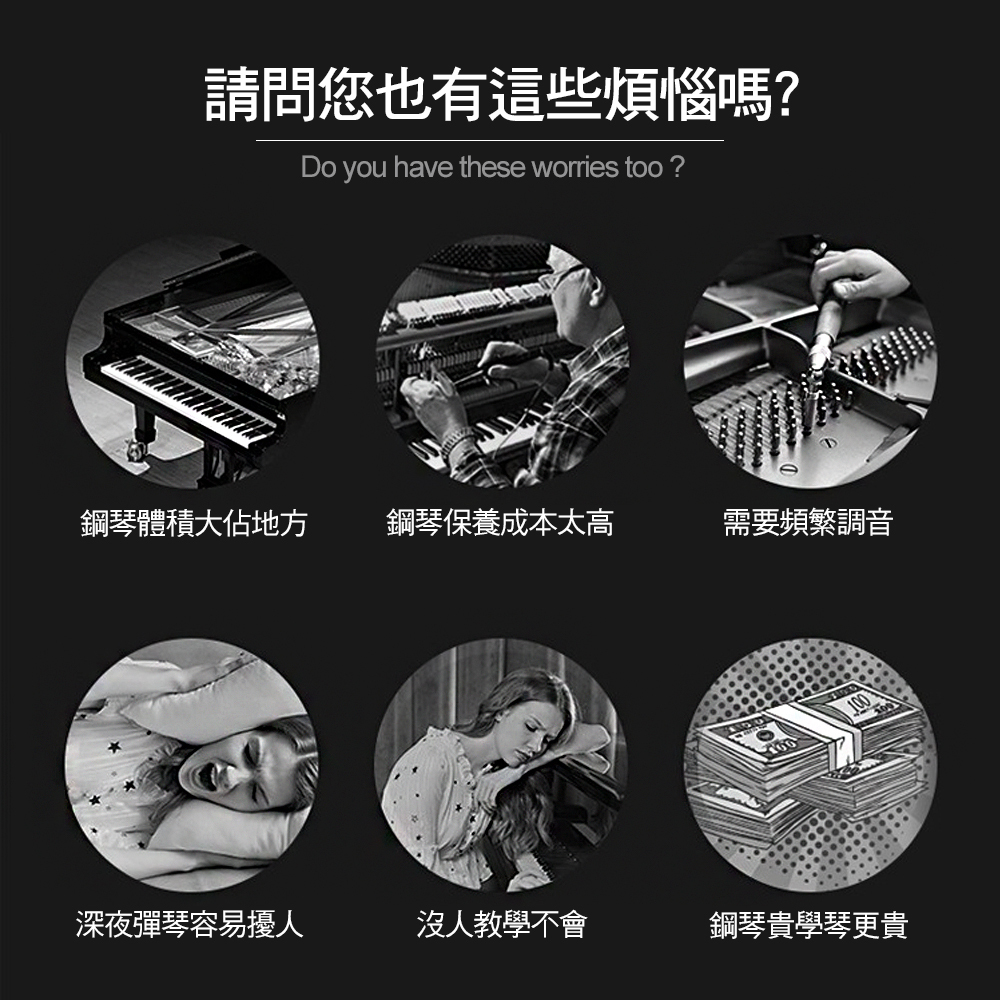 請問您也有這些煩惱嗎?

Do you have these worries too ?

鋼琴體積大佔地方

鋼琴保養成本太高

需要頻繁調音

深夜彈琴容易擾人

沒人教學不會

鋼琴貴學琴更貴