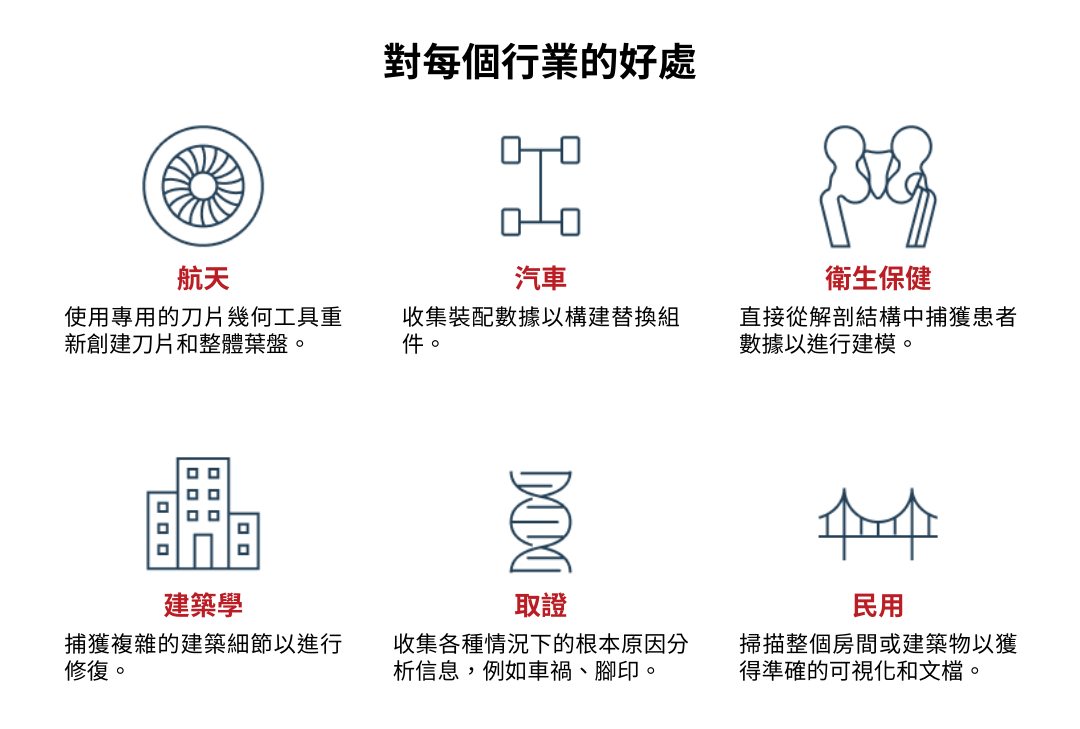 對每個行業的好處

航天

使用專用的刀片幾何工具重新創建刀片和整體葉盤。

汽車

收集裝配數據以構建替換組件。

衛生保健

直接從解剖結構中捕獲患者數據以進行建模。

建築學

捕獲複雜的建築細節以進行修復。

取證

收集各種情況下的根本原因分析信息，例如車禍、腳印。

民用

掃描整個房間或建築物以獲得準確的可視化和文檔。