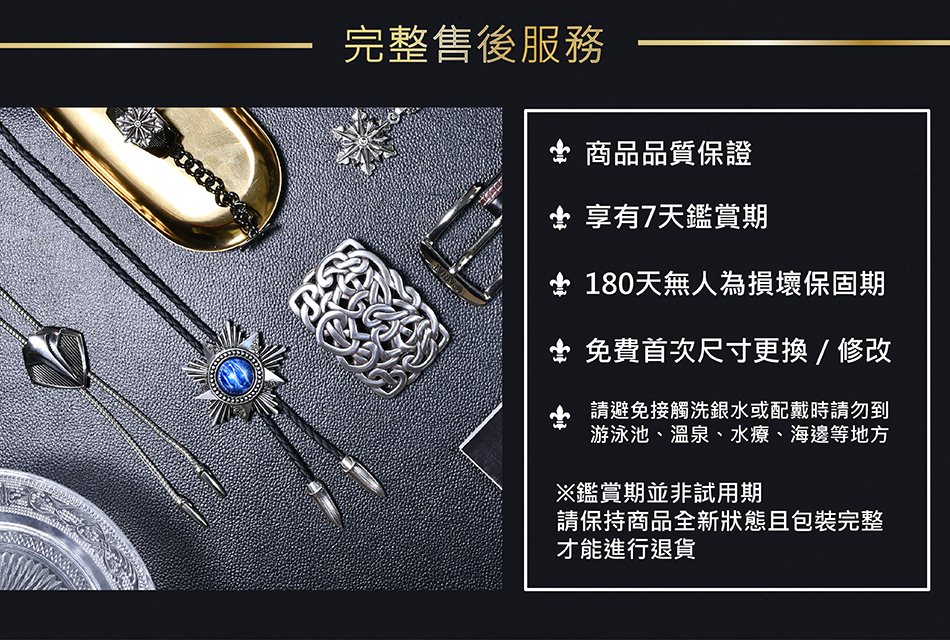 完整售後服務

商品品質保證

享有7天鑑賞期

180天無人為損壞保固期

免費首次尺寸更換 / 修改

請避免接觸洗銀水或配戴時請勿到游泳池、溫泉、水療、海邊等地方

※鑑賞期並非試用期
請保持商品全新狀態且包裝完整
才能進行退貨