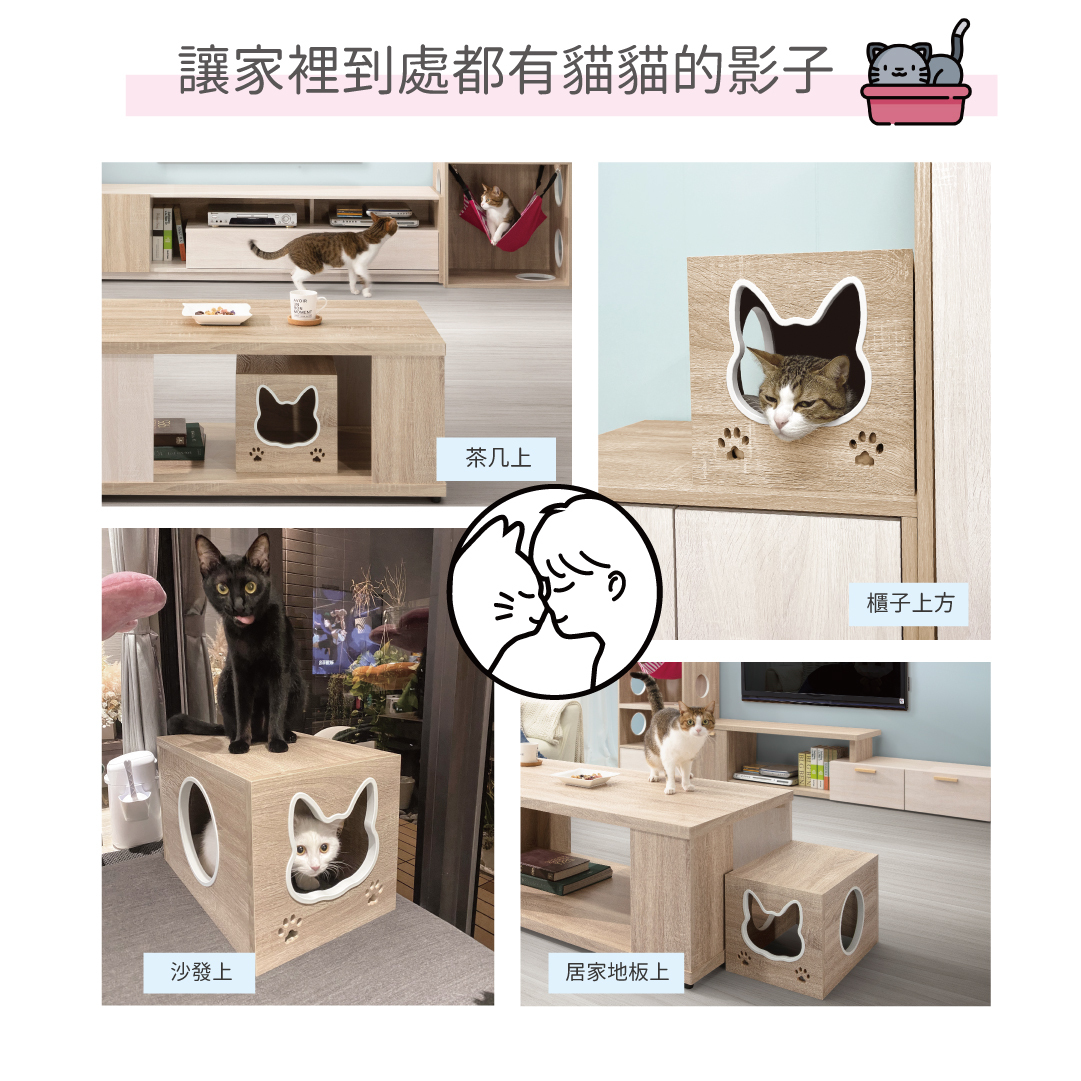 讓家裡到處都有貓貓的影子

茶几上

櫃子上方

沙發上

居家地板上