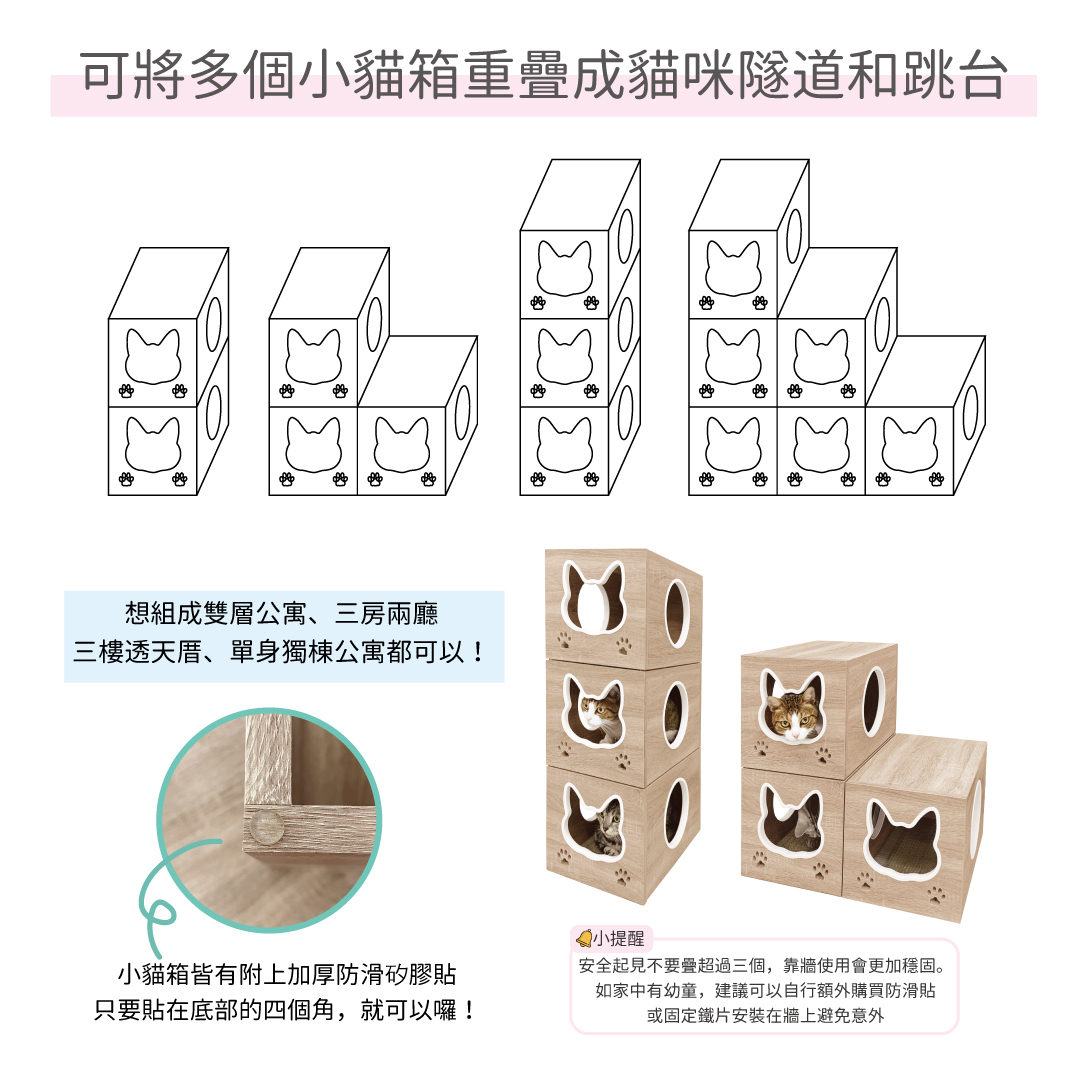 可將多個小貓箱重疊成貓咪隧道和跳台

想組成雙層公寓、三房兩廳
三樓透天厝、單身獨棟公寓都可以！

小貓箱皆有附上加厚防滑矽膠貼
只要貼在底部的四個角，就可以囉！

小提醒
安全起見不要疊超過三個，靠牆使用會更加穩固。
如家中有幼童，建議可以自行額外購買防滑貼
或固定鐵片安裝在牆上避免意外