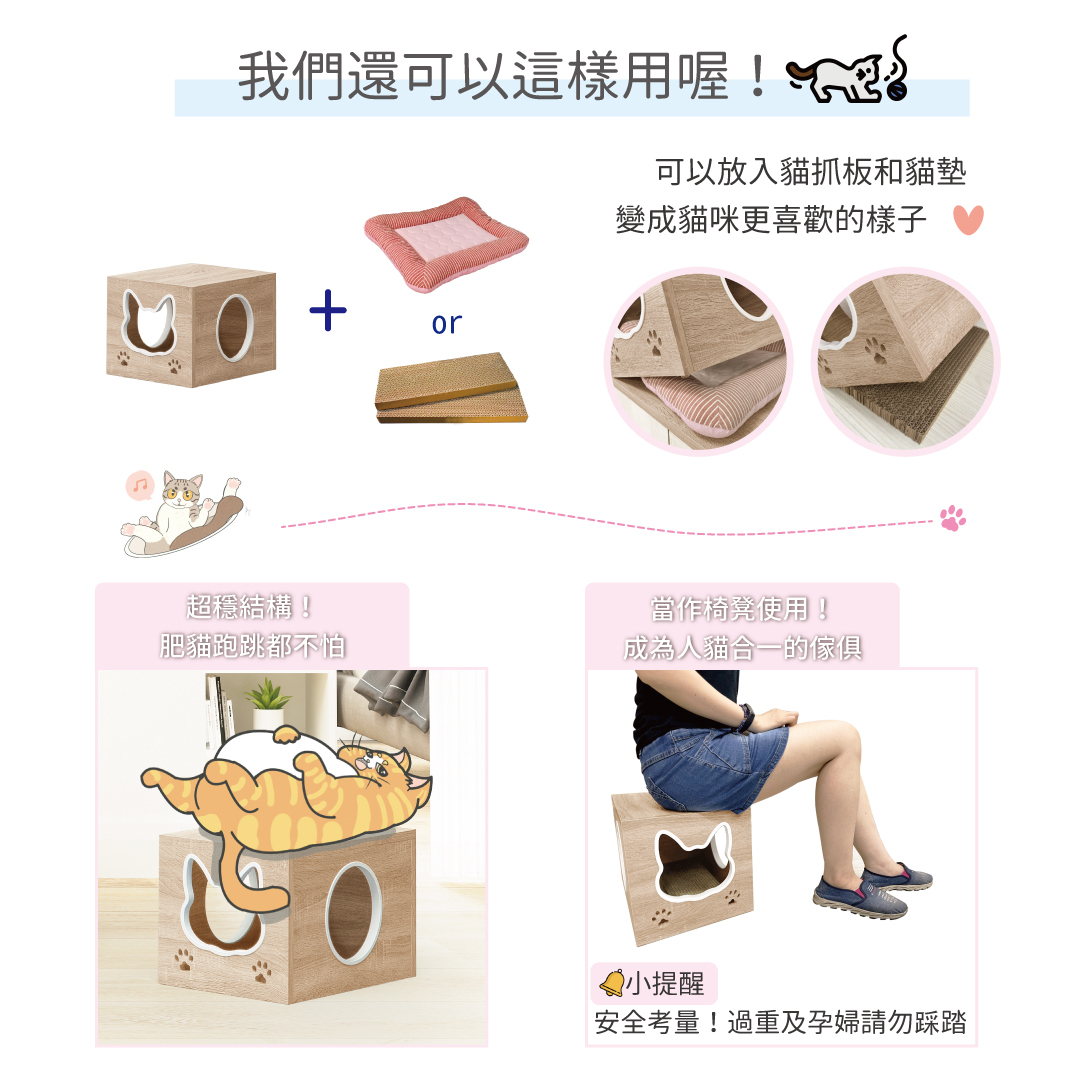 我們還可以這樣用喔！

可以放入貓抓板和貓墊
變成貓咪更喜歡的樣子

+

or

超穩結構！
肥貓跑跳都不怕

當作椅凳使用！
成為人貓合一的傢俱

小提醒
安全考量！過重及孕婦請勿踩踏