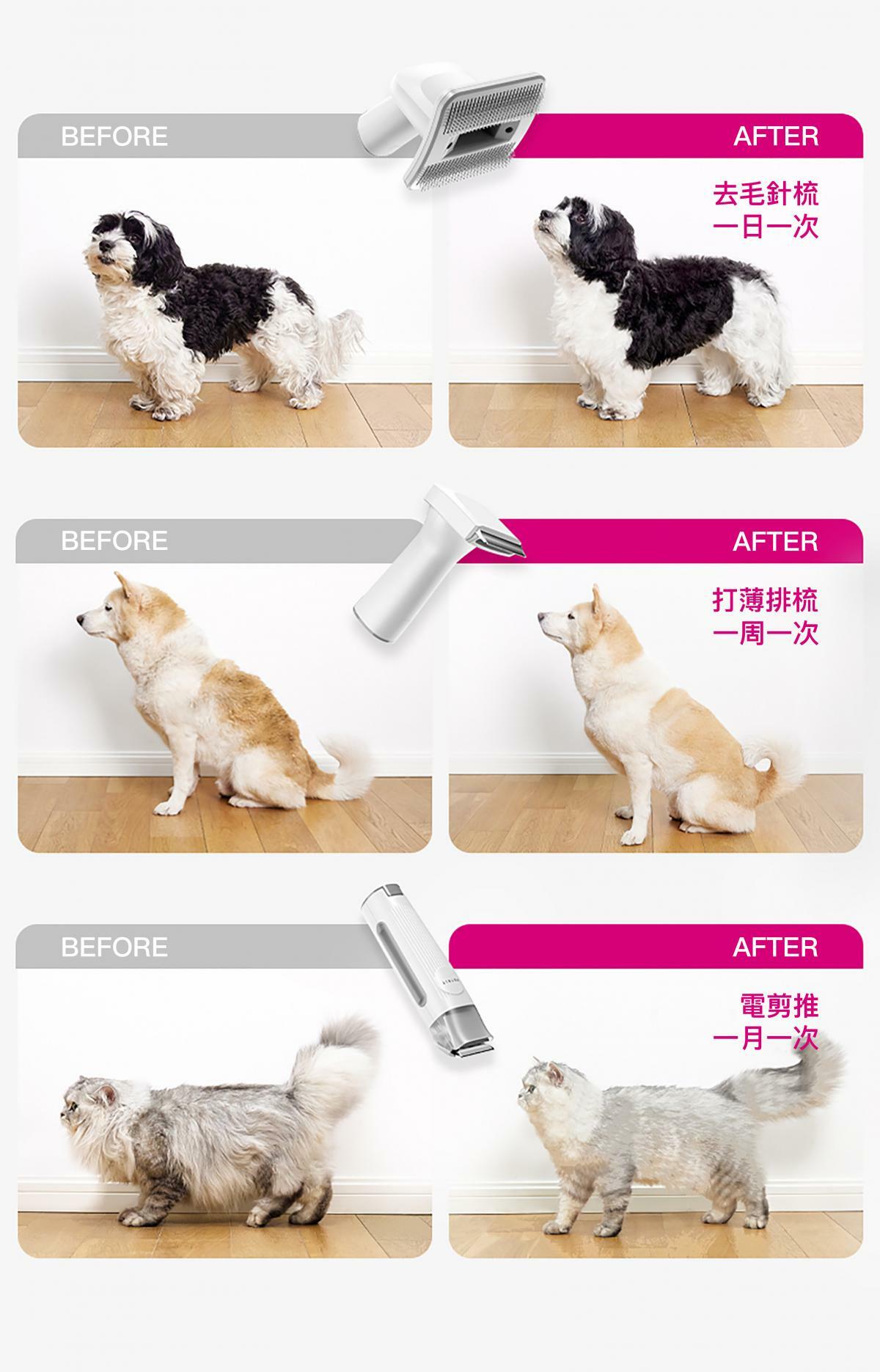 BEFORE

AFTER

去毛針梳
一日一次

BEFORE

AFTER

打薄排梳
一周一次

BEFORE

AFTER

電剪推
一月一次